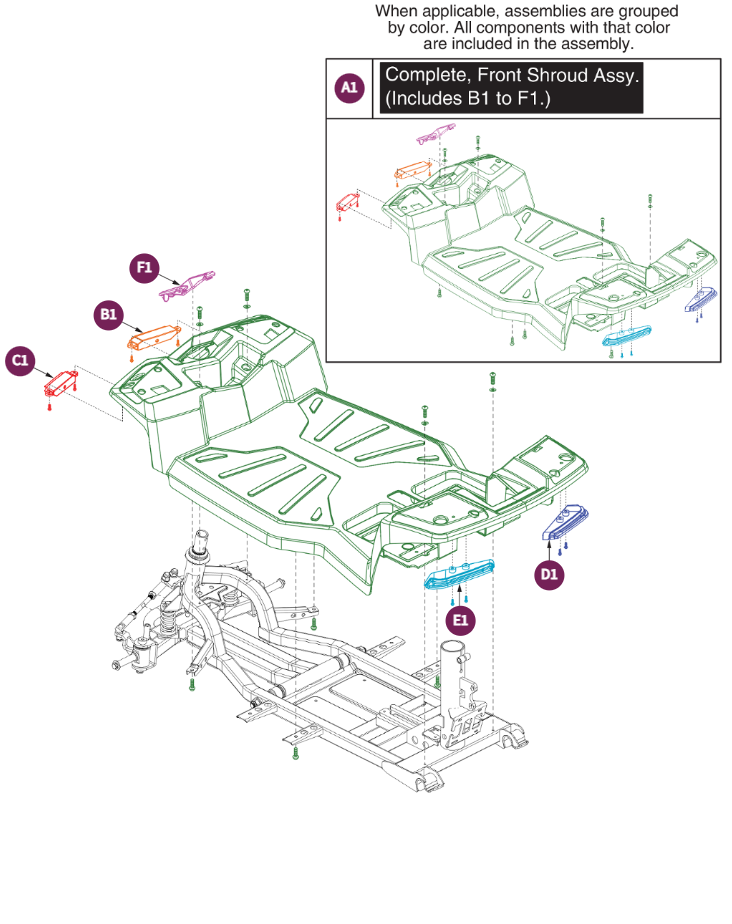 When applicable, assemblies are grouped by color. All components with that color are included in the assembly.

A1 Complete, Front Shroud Assy. (Includes B1 to F1.)

F1

B1

C1

D1

E1