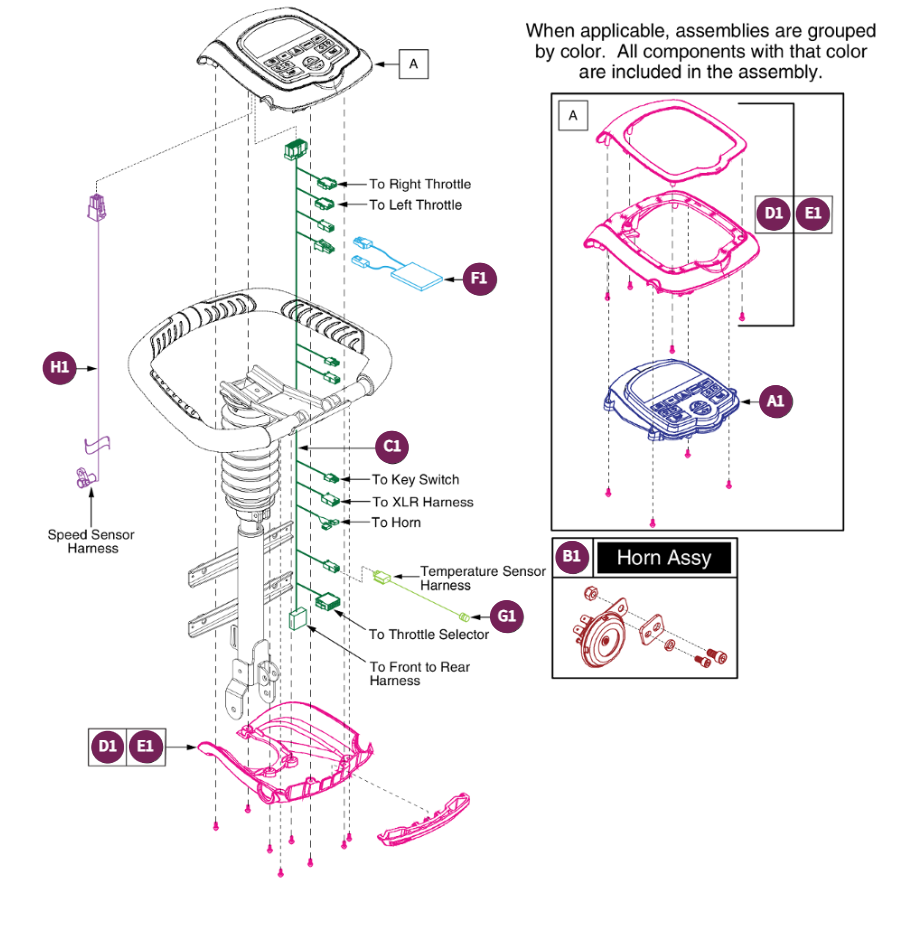 When applicable, assemblies are grouped by color. All components with that color are included in the assembly.

A

To Right Throttle
To Left Throttle

F1

H1

C1

To Key Switch
To XLR Harness
To Horn

Speed Sensor Harness

Temperature Sensor Harness

G1

To Throttle Selector

To Front to Rear Harness

D1 E1

A

D1 E1

A1

B1 Horn Assy