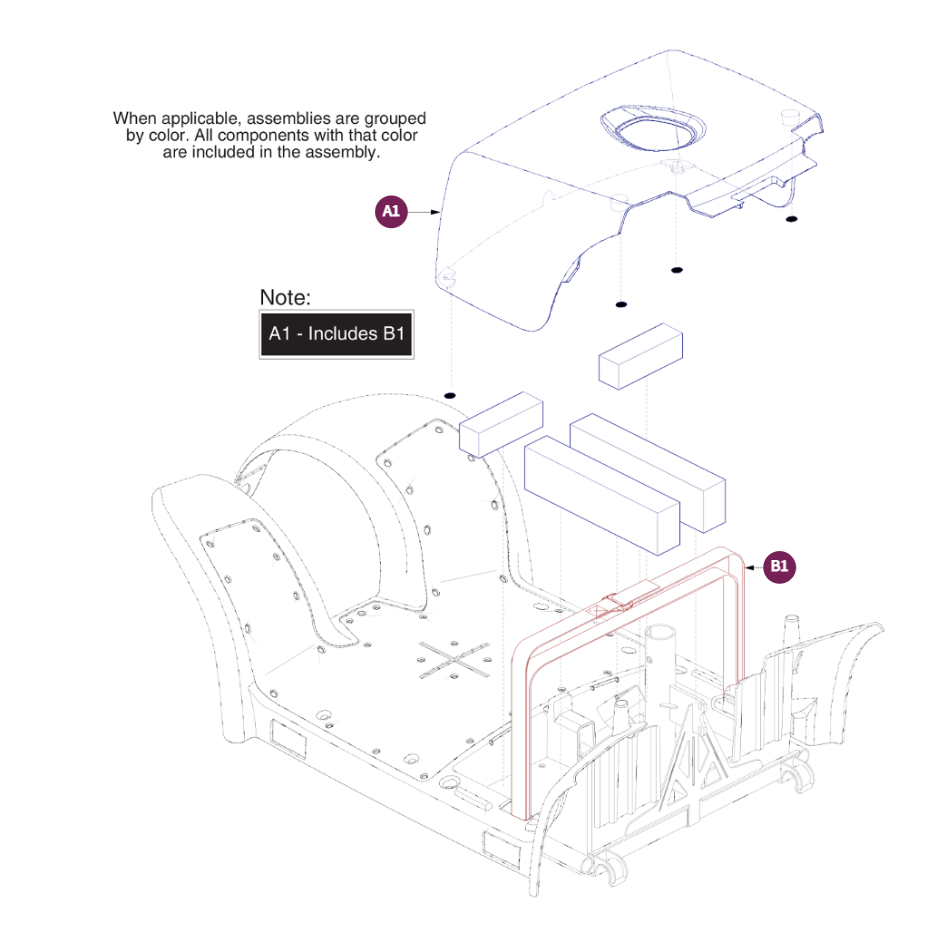 When applicable, assemblies are grouped by color. All components with that color are included in the assembly.

A1

Note:
A1 - Includes B1

B1