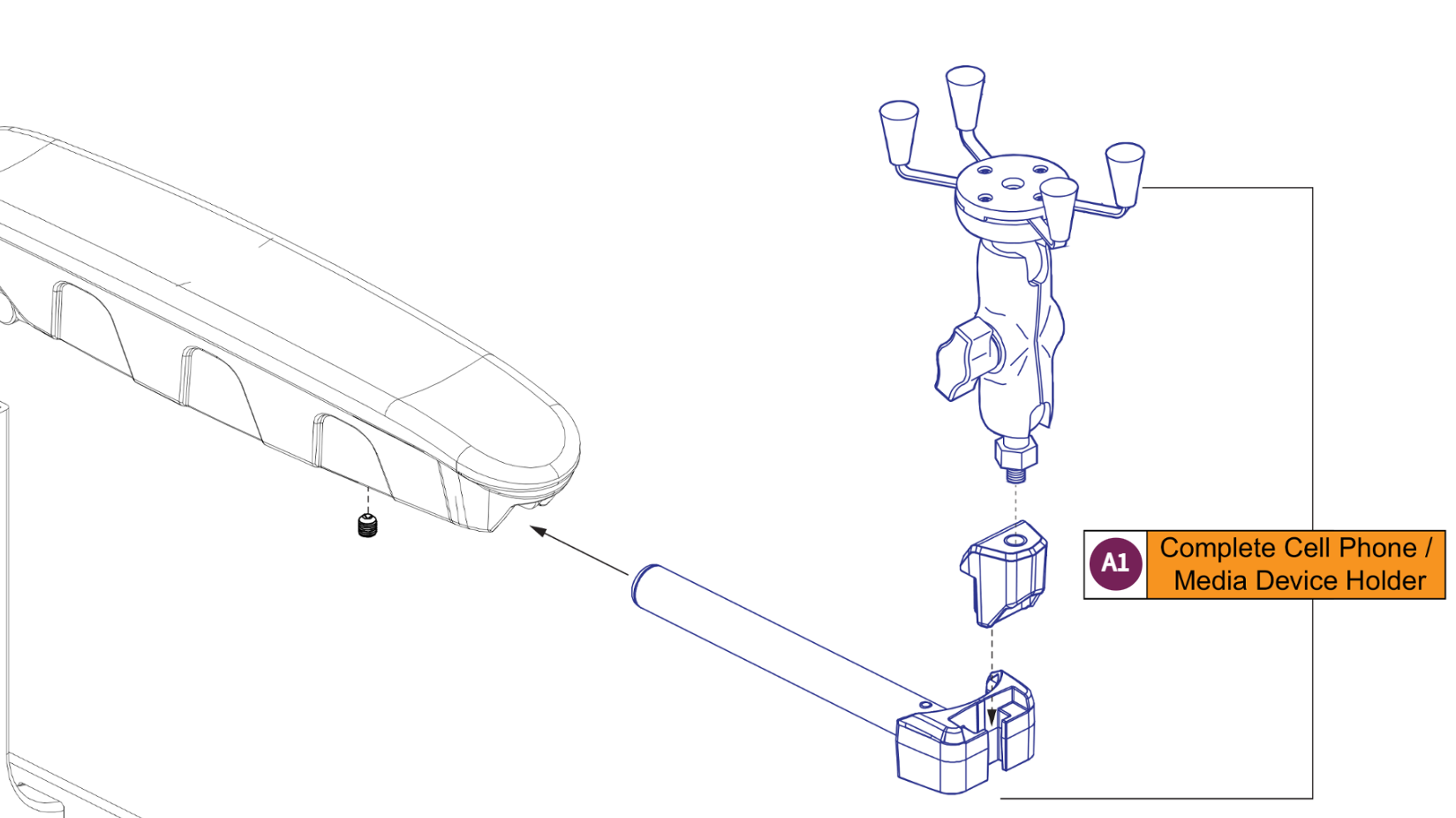 A1 Complete Cell Phone / Media Device Holder