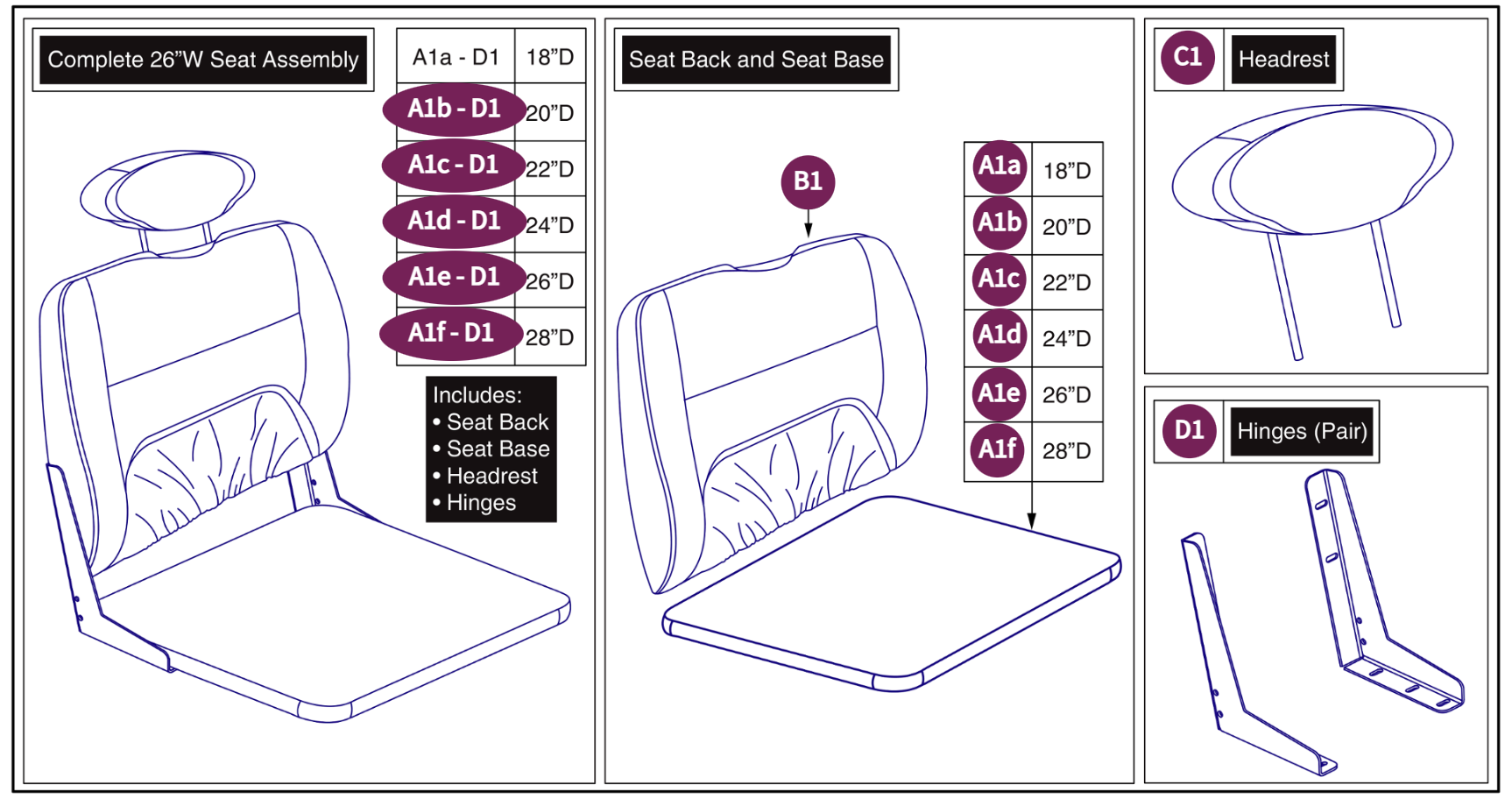 Complete 26"W Seat Assembly

| A1a - D1 | 18"D |
|---|---|
| A1b - D1 | 20"D |
| A1c - D1 | 22"D |
| A1d - D1 | 24"D |
| A1e - D1 | 26"D |
| A1f - D1 | 28"D |

Includes:
• Seat Back
• Seat Base
• Headrest
• Hinges

Seat Back and Seat Base

B1

| A1a | 18"D |
|---|---|
| A1b | 20"D |
| A1c | 22"D |
| A1d | 24"D |
| A1e | 26"D |
| A1f | 28"D |

C1 Headrest

D1 Hinges (Pair)