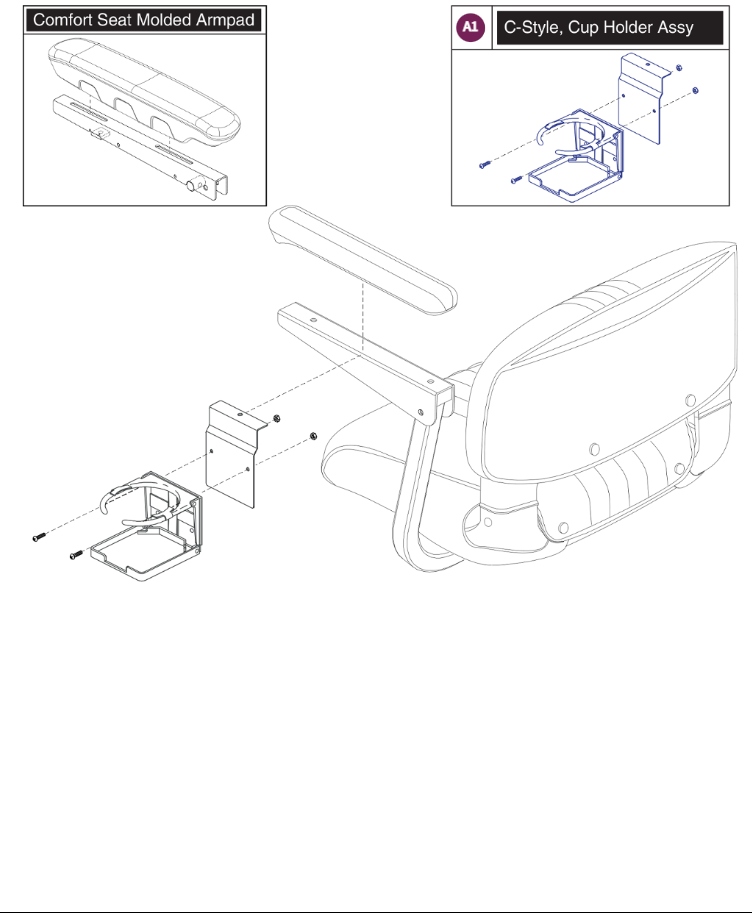 Comfort Seat Molded Armpad

A1 C-Style, Cup Holder Assy