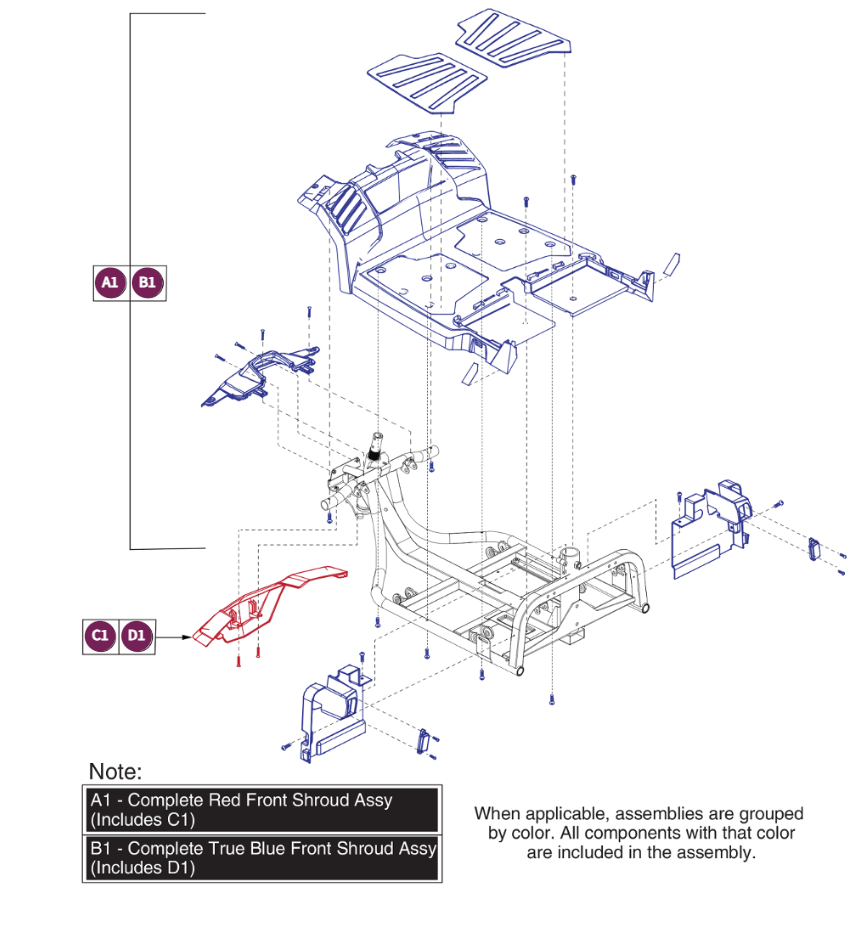 A1 B1

C1 D1

Note:

A1 - Complete Red Front Shroud Assy (Includes C1)

B1 - Complete True Blue Front Shroud Assy (Includes D1)

When applicable, assemblies are grouped by color. All components with that color are included in the assembly.