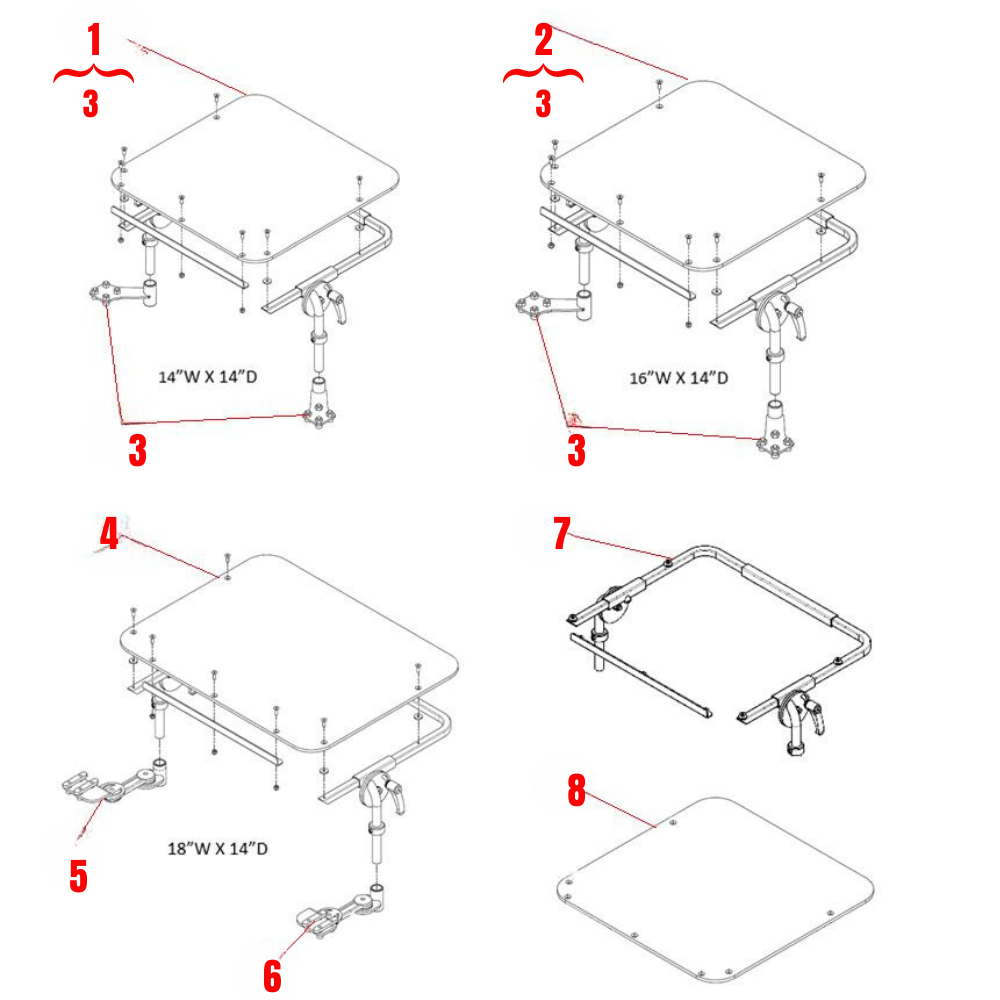 1
3
14"W X 14"D
3
2
3
16"W X 14"D
3
4
18"W X 14"D
5
6
7
8