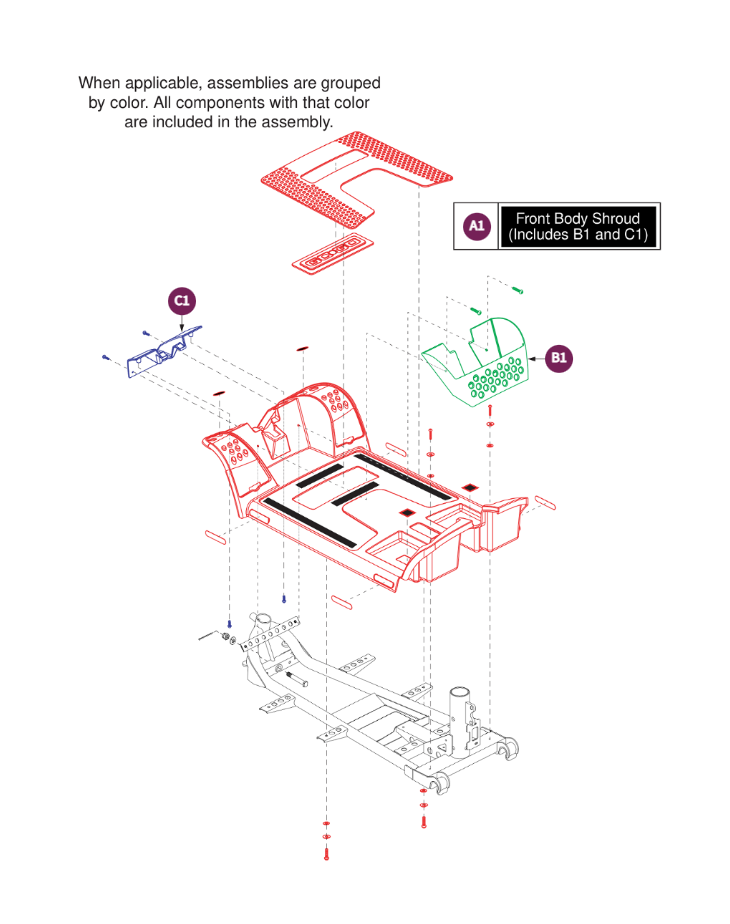 When applicable, assemblies are grouped by color. All components with that color are included in the assembly.

A1 Front Body Shroud (Includes B1 and C1)

C1

B1