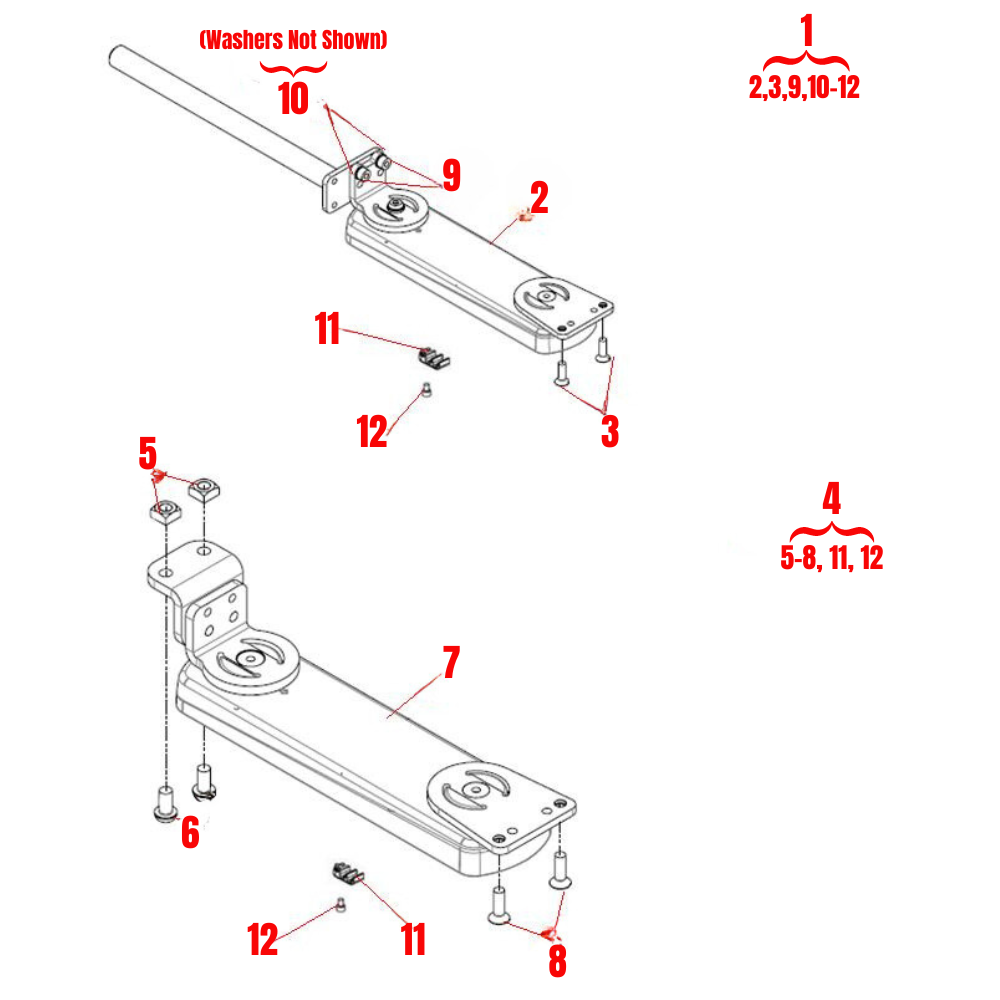 (Washers Not Shown)
10
1
2,3,9,10-12
9
2
11
12
3
5
4
5-8, 11, 12
7
6
12
11
8