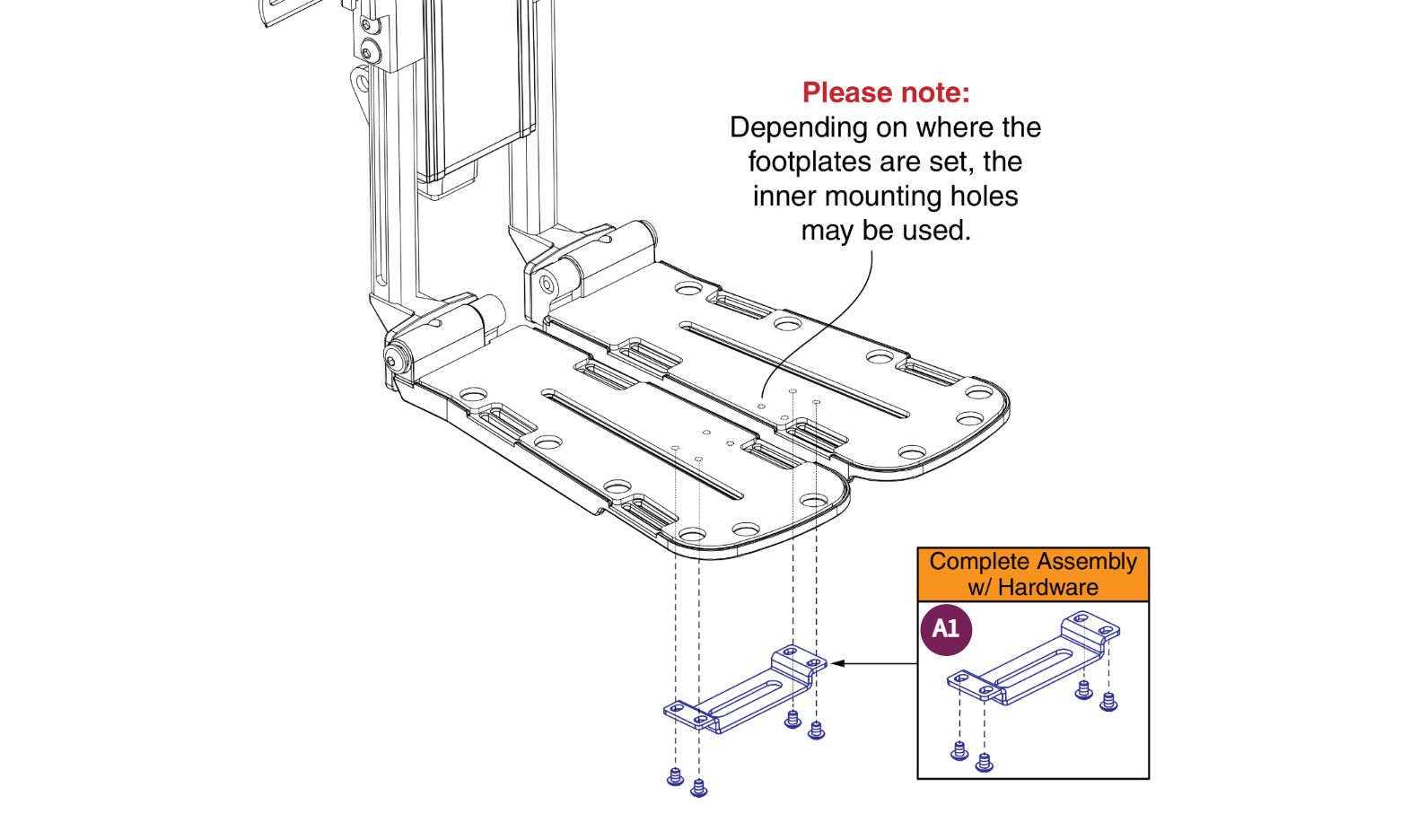 Please note:
Depending on where the footplates are set, the inner mounting holes may be used.

Complete Assembly w/ Hardware

A1