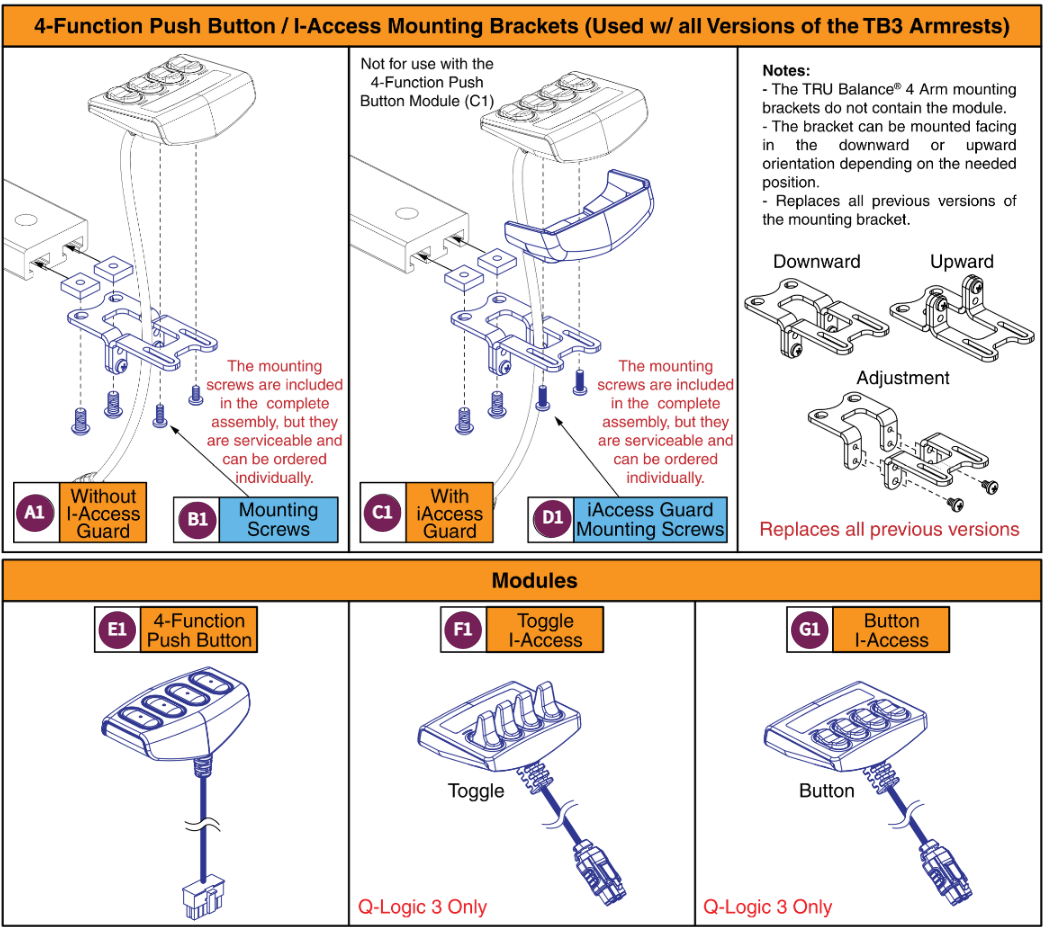 4-Function Push Button / I-Access Mounting Brackets (Used w/ all Versions of the TB3 Armrests)

The mounting screws are included in the complete assembly, but they are serviceable and can be ordered individually.

A1 Without I-Access Guard

B1 Mounting Screws

Not for use with the 4-Function Push Button Module (C1)

The mounting screws are included in the complete assembly, but they are serviceable and can be ordered individually.

C1 With iAccess Guard

D1 iAccess Guard Mounting Screws

Notes:
- The TRU Balance® 4 Arm mounting brackets do not contain the module.
- The bracket can be mounted facing in the downward or upward orientation depending on the needed position.
- Replaces all previous versions of the mounting bracket.

Downward

Upward

Adjustment

Replaces all previous versions

Modules

E1 4-Function Push Button

F1 Toggle I-Access

Toggle

Q-Logic 3 Only

G1 Button I-Access

Button

Q-Logic 3 Only