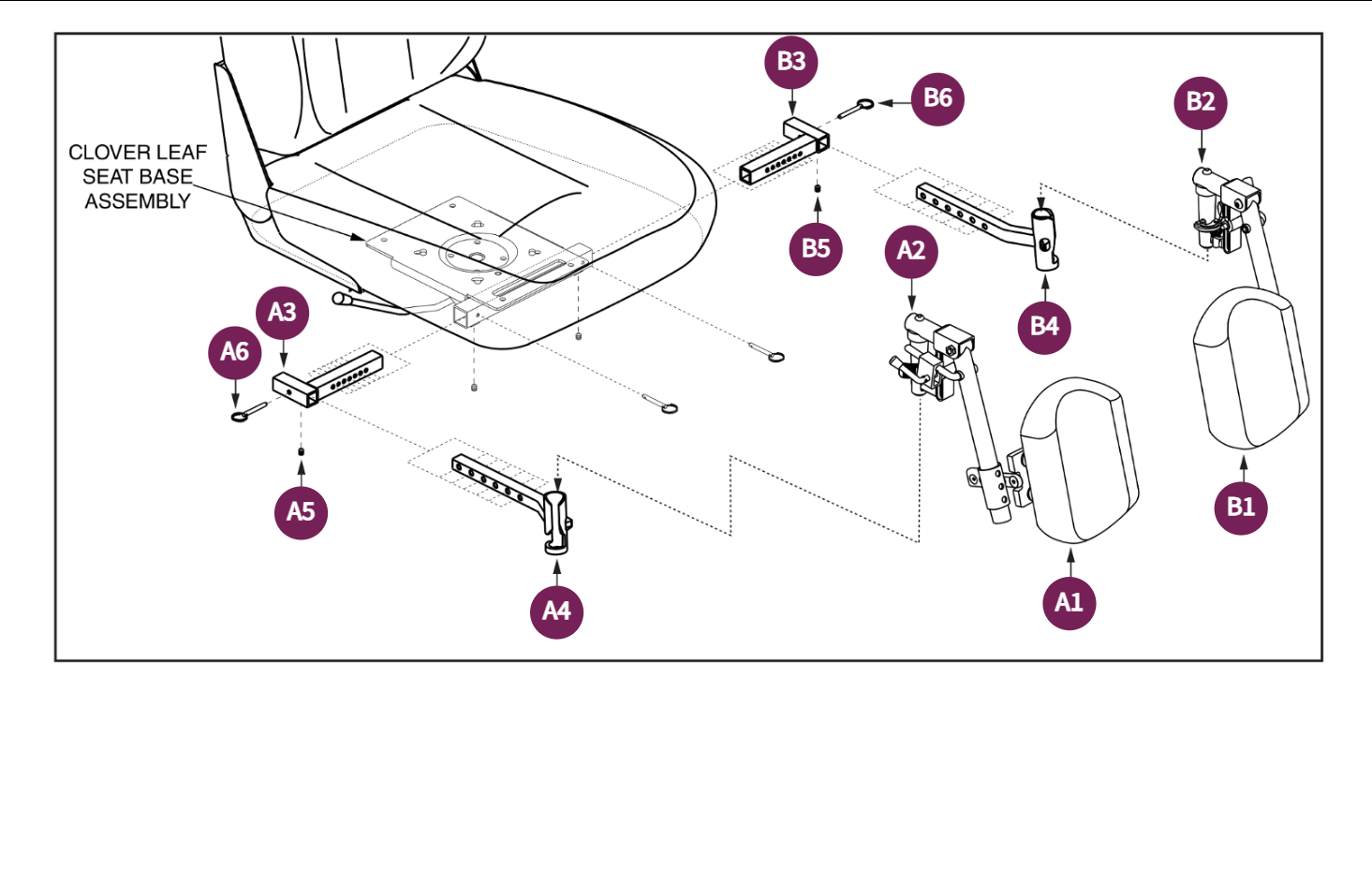 CLOVER LEAF SEAT BASE ASSEMBLY

B3

B6

B2

B5

A2

B4

A3

A6

A5

A4

A1

B1