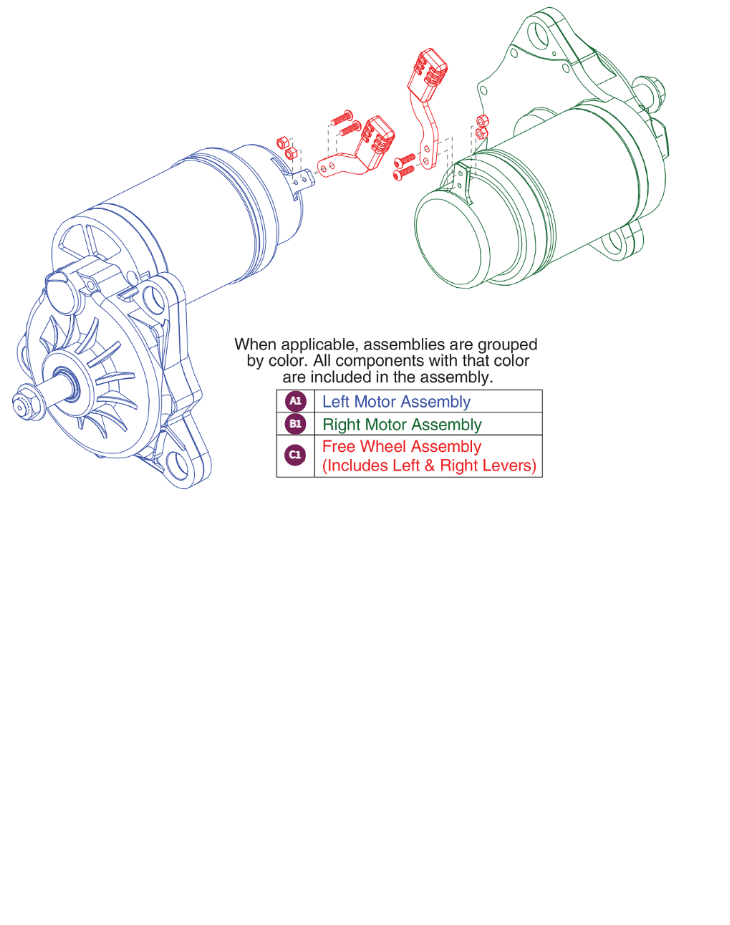 When applicable, assemblies are grouped by color. All components with that color are included in the assembly.

| A1 | Left Motor Assembly |
|---|---|
| B1 | Right Motor Assembly |
| C1 | Free Wheel Assembly (Includes Left & Right Levers) |