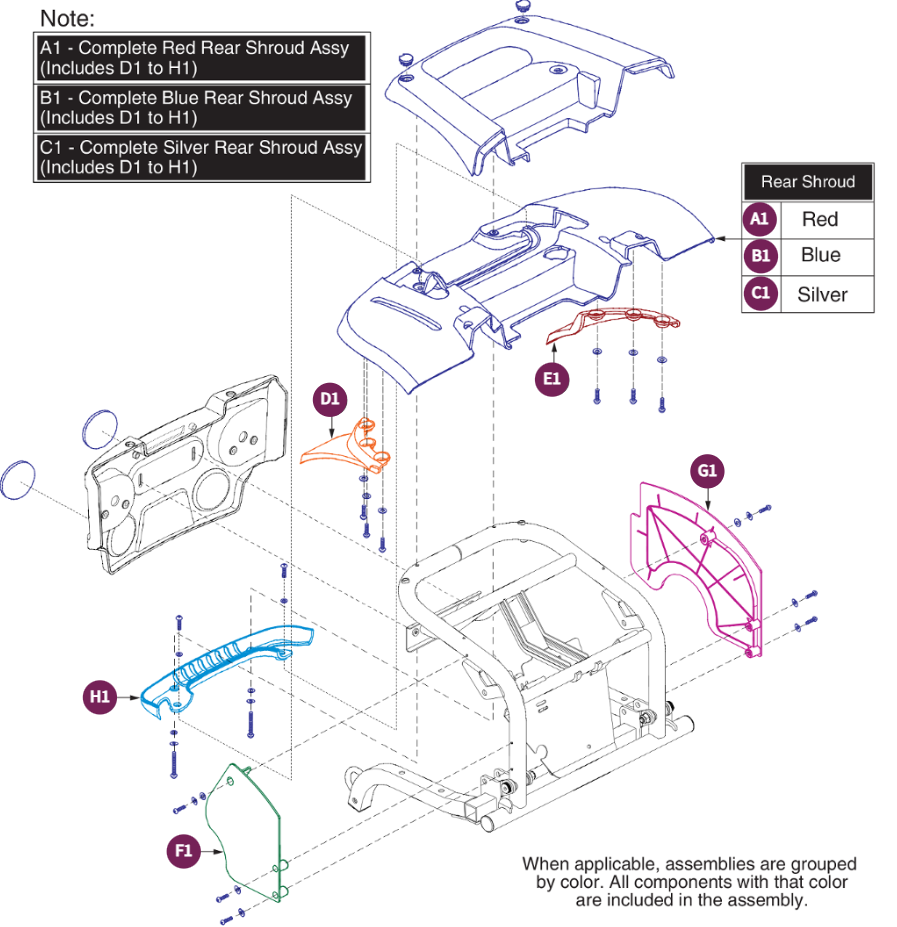 Note:

A1 - Complete Red Rear Shroud Assy (Includes D1 to H1)

B1 - Complete Blue Rear Shroud Assy (Includes D1 to H1)

C1 - Complete Silver Rear Shroud Assy (Includes D1 to H1)

| Rear Shroud | |
|---|---|
| A1 | Red |
| B1 | Blue |
| C1 | Silver |

E1

D1

G1

H1

F1

When applicable, assemblies are grouped by color. All components with that color are included in the assembly.