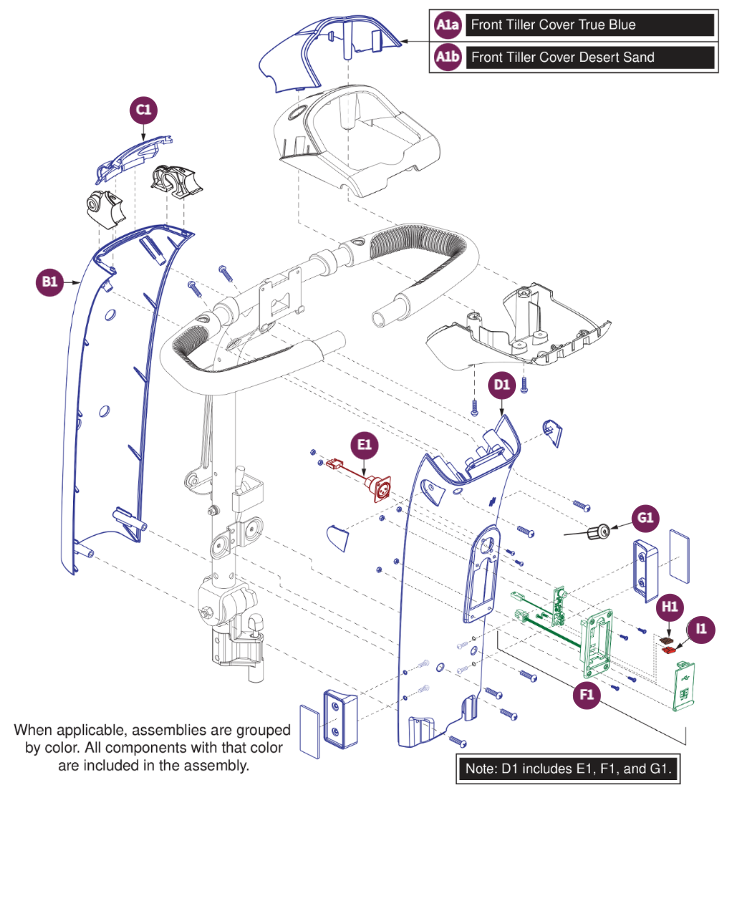 A1a Front Tiller Cover True Blue
A1b Front Tiller Cover Desert Sand

C1

B1

D1

E1

G1

H1

I1

F1

When applicable, assemblies are grouped by color. All components with that color are included in the assembly.

Note: D1 includes E1, F1, and G1.