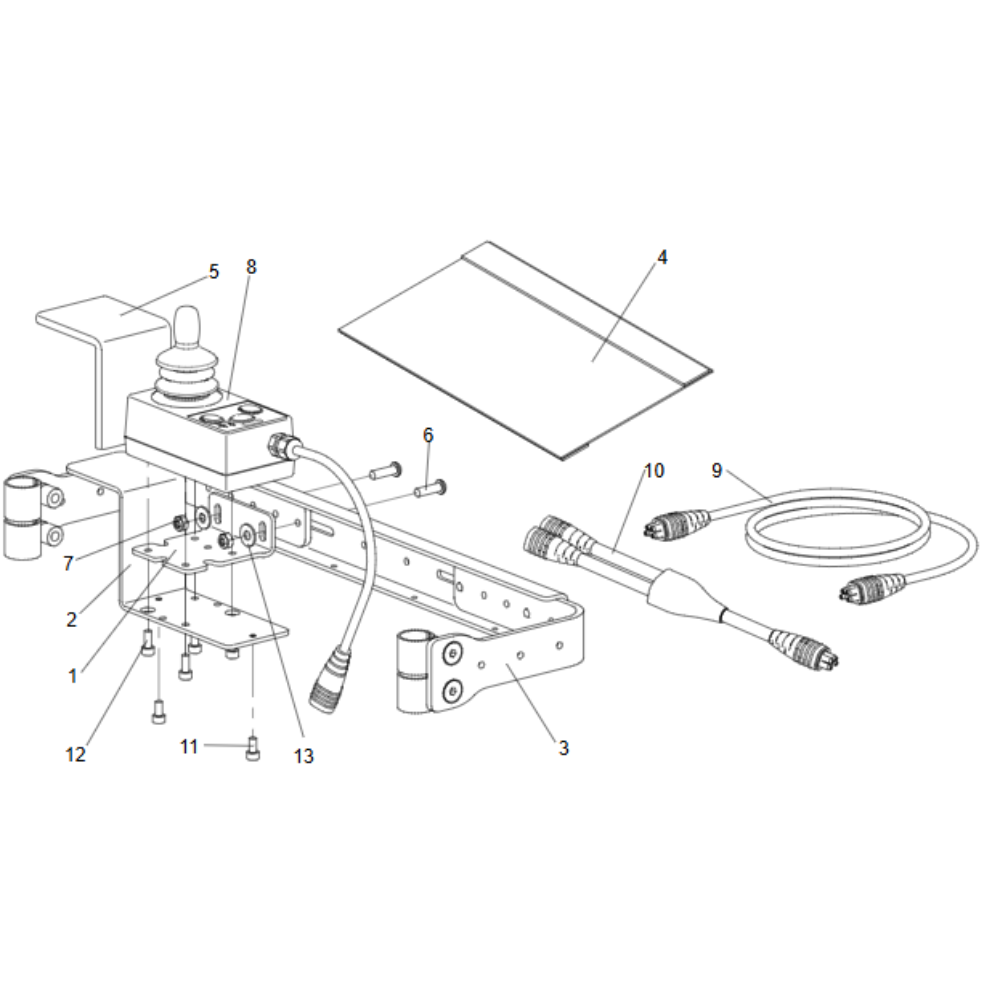 5
8
4
6
10
9
7
2
1
12
11
13
3