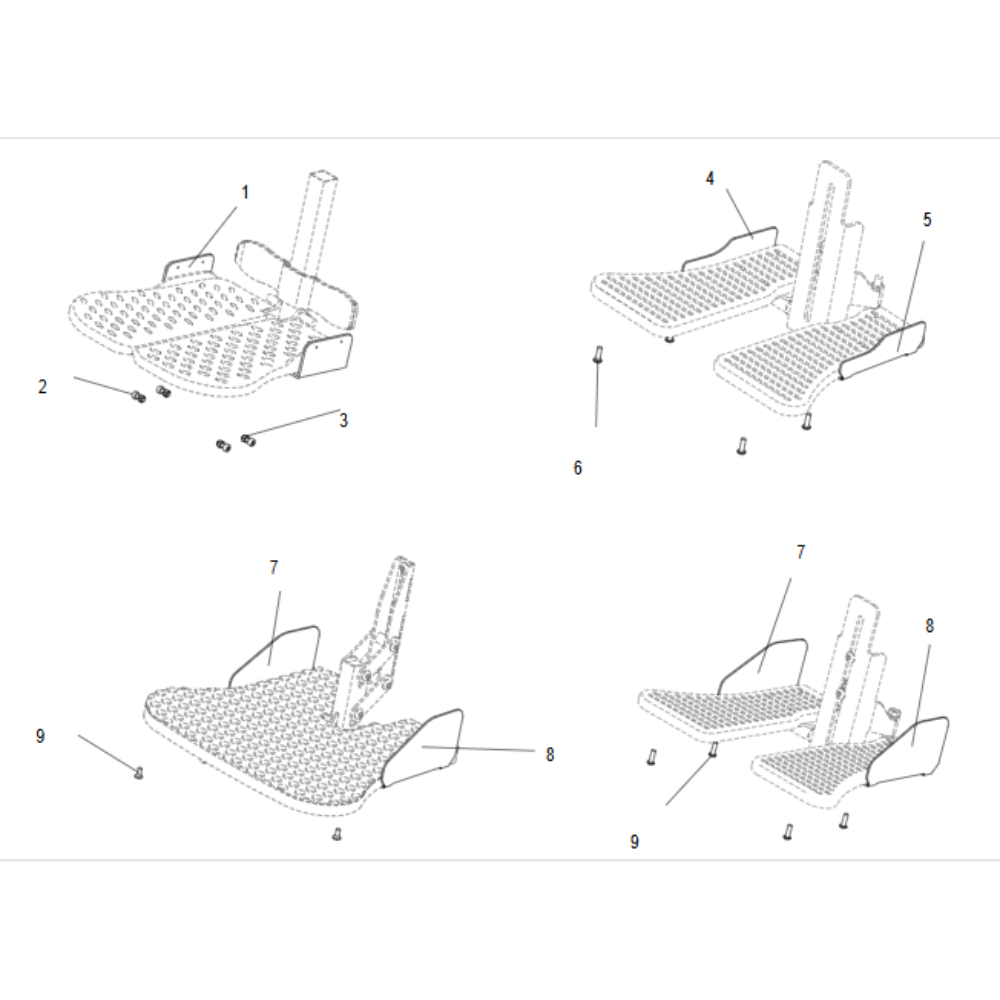 1
2
3
4
5
6
7
9
8
7
8
9