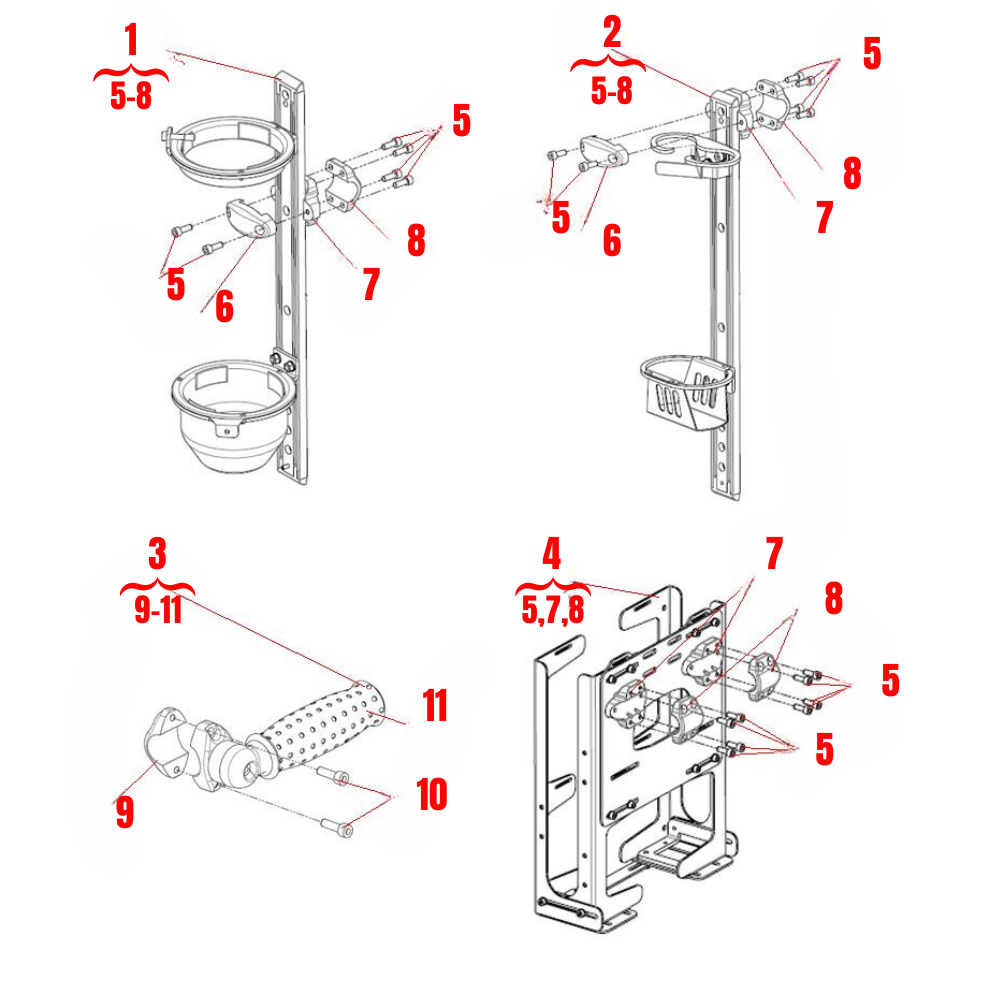 1
5-8
5
8
7
5
6

2
5-8
5
8
7
5
6

3
9-11
11
10
9

4
5,7,8
7
8
5
5