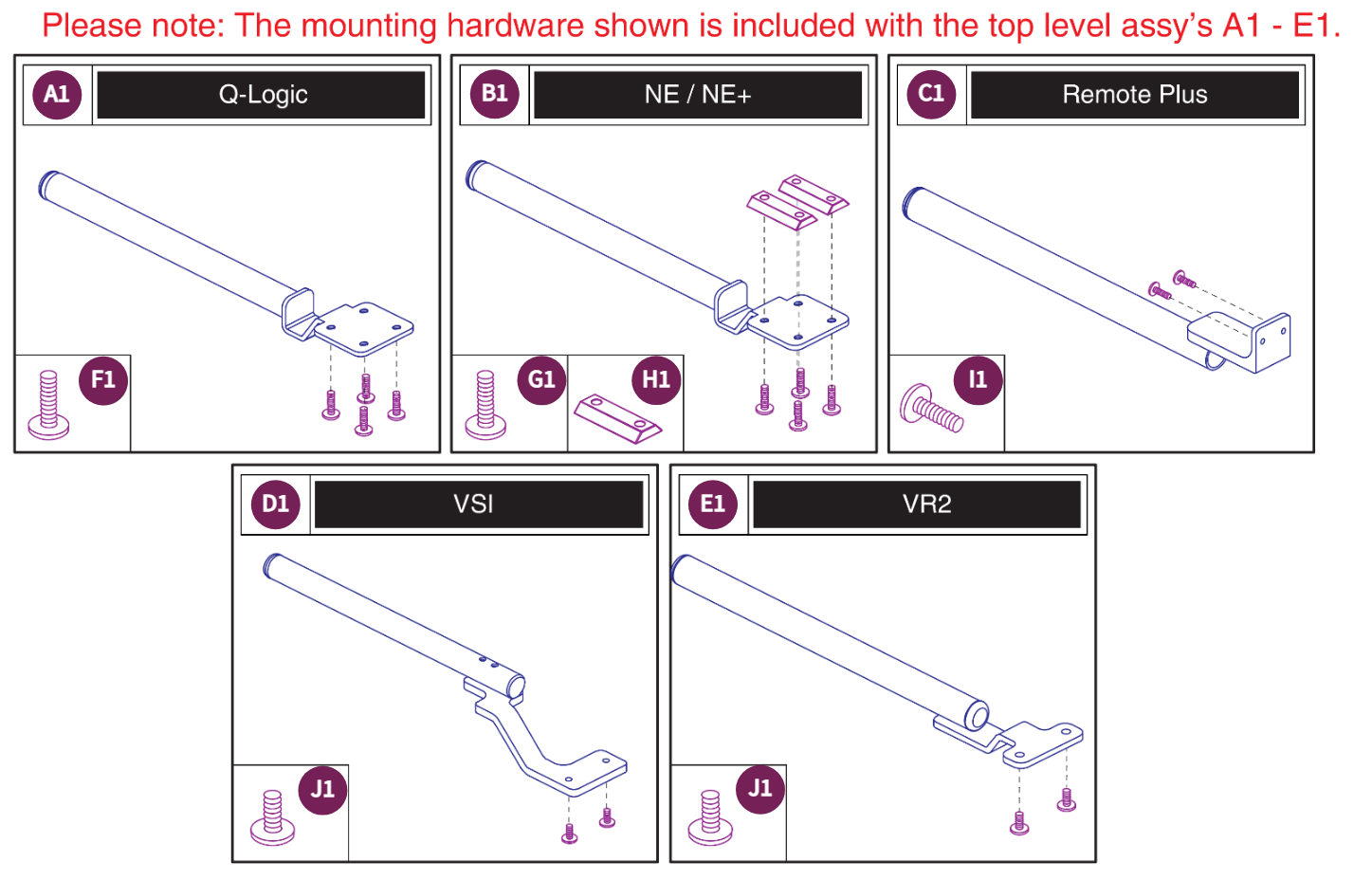 Please note: The mounting hardware shown is included with the top level assy's A1 - E1.

A1 Q-Logic

F1

B1 NE / NE+

G1

H1

C1 Remote Plus

I1

D1 VSI

J1

E1 VR2

J1