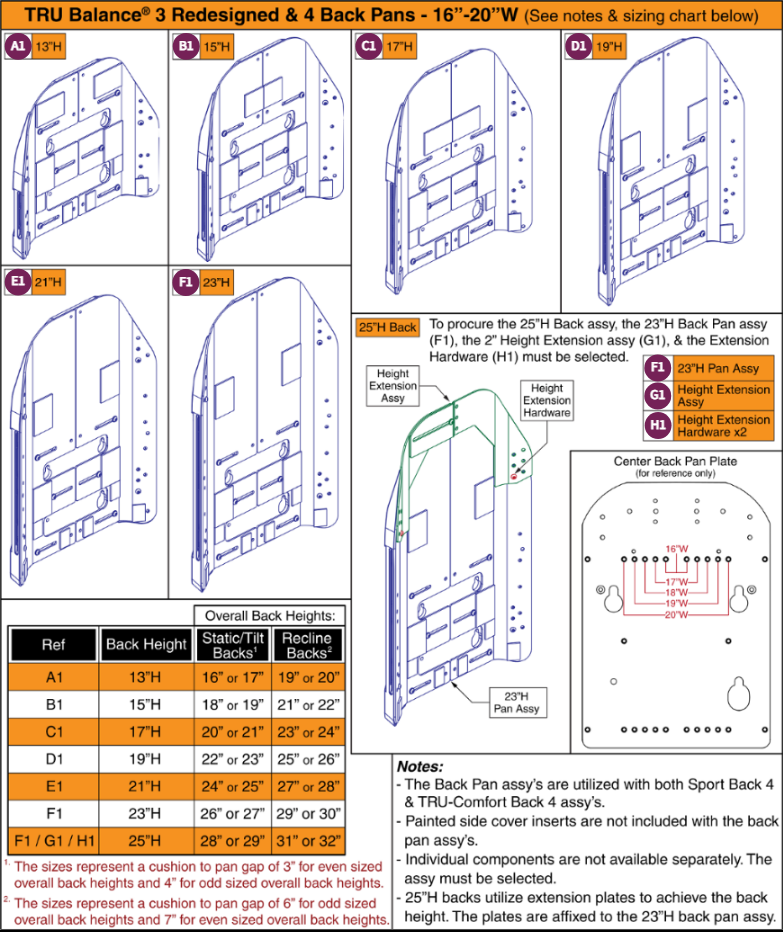 TRU Balance® 3 Redesigned & 4 Back Pans - 16"-20"W (See notes & sizing chart below)

A1 13"H

B1 15"H

C1 17"H

D1 19"H

E1 21"H

F1 23"H

25"H Back

To procure the 25"H Back assy, the 23"H Back Pan assy (F1), the 2" Height Extension assy (G1), & the Extension Hardware (H1) must be selected.

F1 23"H Pan Assy
G1 Height Extension Assy
H1 Height Extension Hardware x2

Height Extension Assy

Height Extension Hardware

23"H Pan Assy

Center Back Pan Plate
(for reference only)

16"W
17"W
18"W
19"W
20"W

Overall Back Heights:

| Ref | Back Height | Static/Tilt Backs$^1$ | Recline Backs$^2$ |
|---|---|---|---|
| A1 | 13"H | 16" or 17" | 19" or 20" |
| B1 | 15"H | 18" or 19" | 21" or 22" |
| C1 | 17"H | 20" or 21" | 23" or 24" |
| D1 | 19"H | 22" or 23" | 25" or 26" |
| E1 | 21"H | 24" or 25" | 27" or 28" |
| F1 | 23"H | 26" or 27" | 29" or 30" |
| F1 / G1 / H1 | 25"H | 28" or 29" | 31" or 32" |

$^1$. The sizes represent a cushion to pan gap of 3" for even sized overall back heights and 4" for odd sized overall back heights.
$^2$. The sizes represent a cushion to pan gap of 6" for odd sized overall back heights and 7" for even sized overall back heights.

Notes:
- The Back Pan assy's are utilized with both Sport Back 4 & TRU-Comfort Back 4 assy's.
- Painted side cover inserts are not included with the back pan assy's.
- Individual components are not available separately. The assy must be selected.
- 25"H backs utilize extension plates to achieve the back height. The plates are affixed to the 23"H back pan assy.