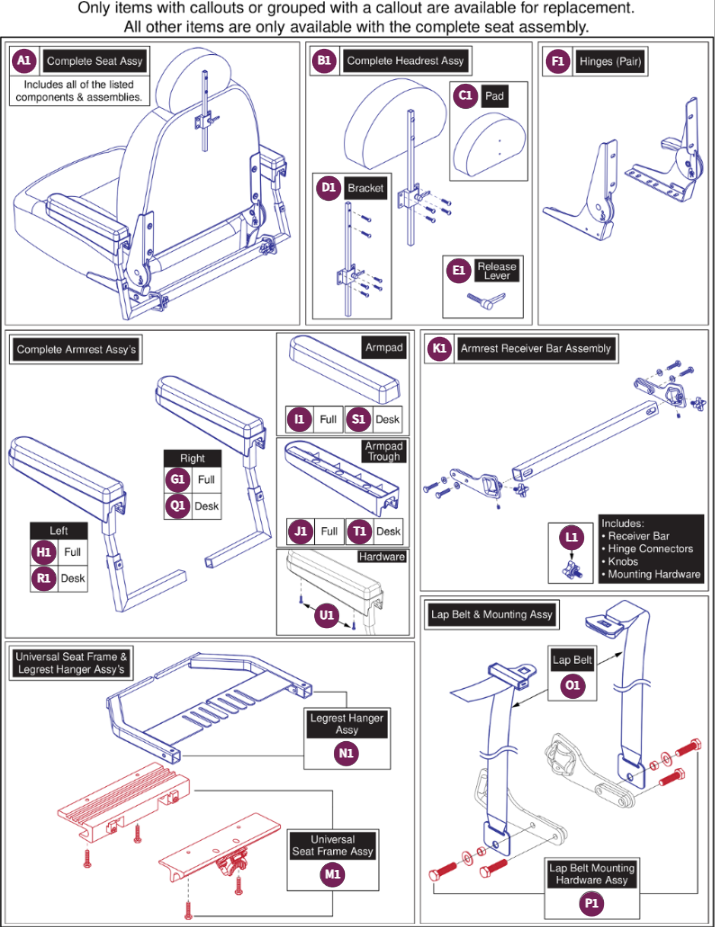 Only items with callouts or grouped with a callout are available for replacement.
All other items are only available with the complete seat assembly.

A1 Complete Seat Assy
Includes all of the listed components & assemblies.

B1 Complete Headrest Assy

C1 Pad

D1 Bracket

E1 Release Lever

F1 Hinges (Pair)

Complete Armrest Assy's

Right
G1 Full
Q1 Desk

Left
H1 Full
R1 Desk

Armpad
I1 Full
S1 Desk

Armpad Trough
J1 Full
T1 Desk

Hardware
U1

K1 Armrest Receiver Bar Assembly

L1
Includes:
• Receiver Bar
• Hinge Connectors
• Knobs
• Mounting Hardware

Universal Seat Frame & Legrest Hanger Assy's

Legrest Hanger Assy
N1

Universal Seat Frame Assy
M1

Lap Belt & Mounting Assy

Lap Belt
O1

Lap Belt Mounting Hardware Assy
P1