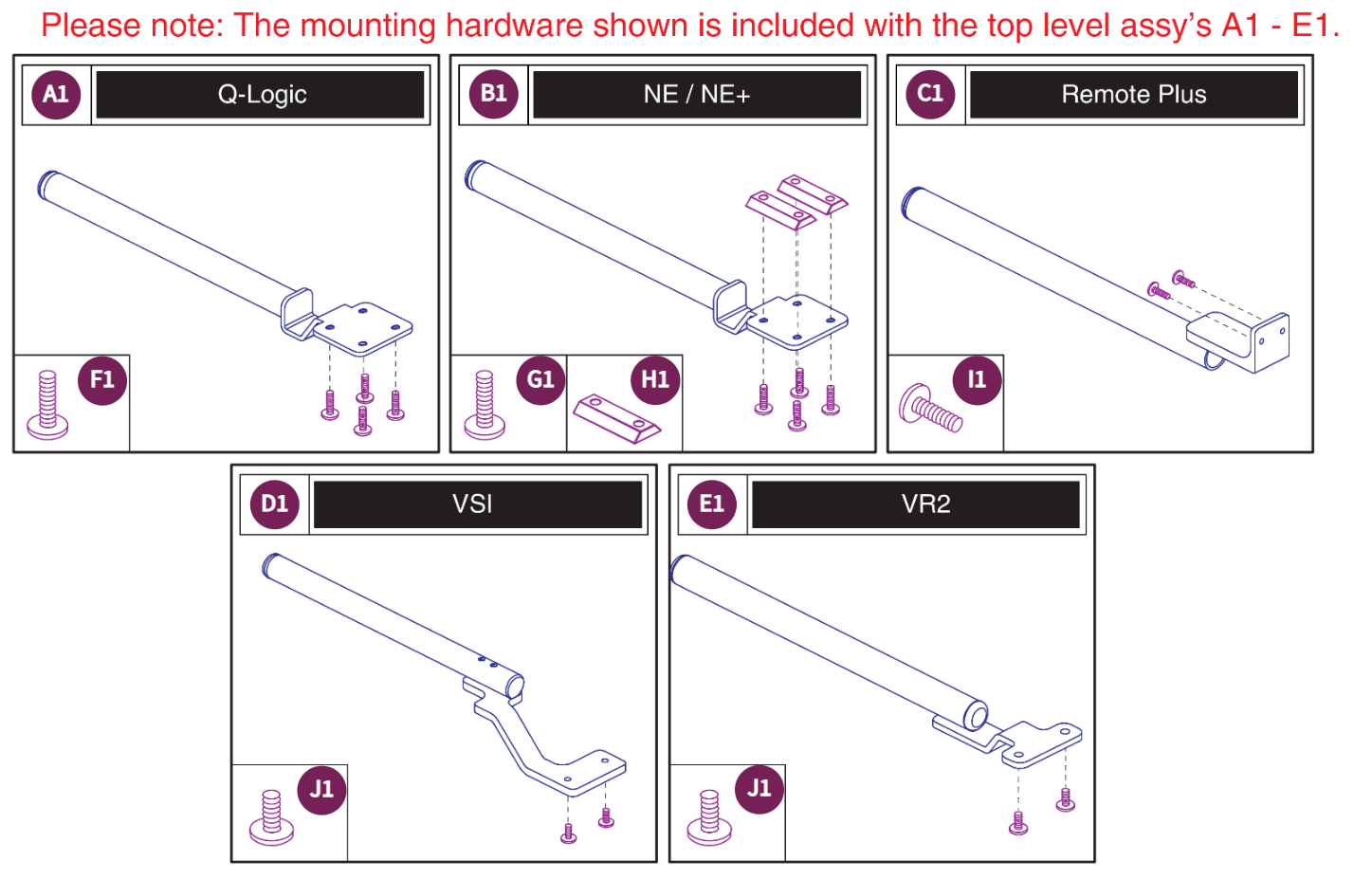 Please note: The mounting hardware shown is included with the top level assy's A1 - E1.

A1 Q-Logic

F1

B1 NE / NE+

G1

H1

C1 Remote Plus

I1

D1 VSI

J1

E1 VR2

J1