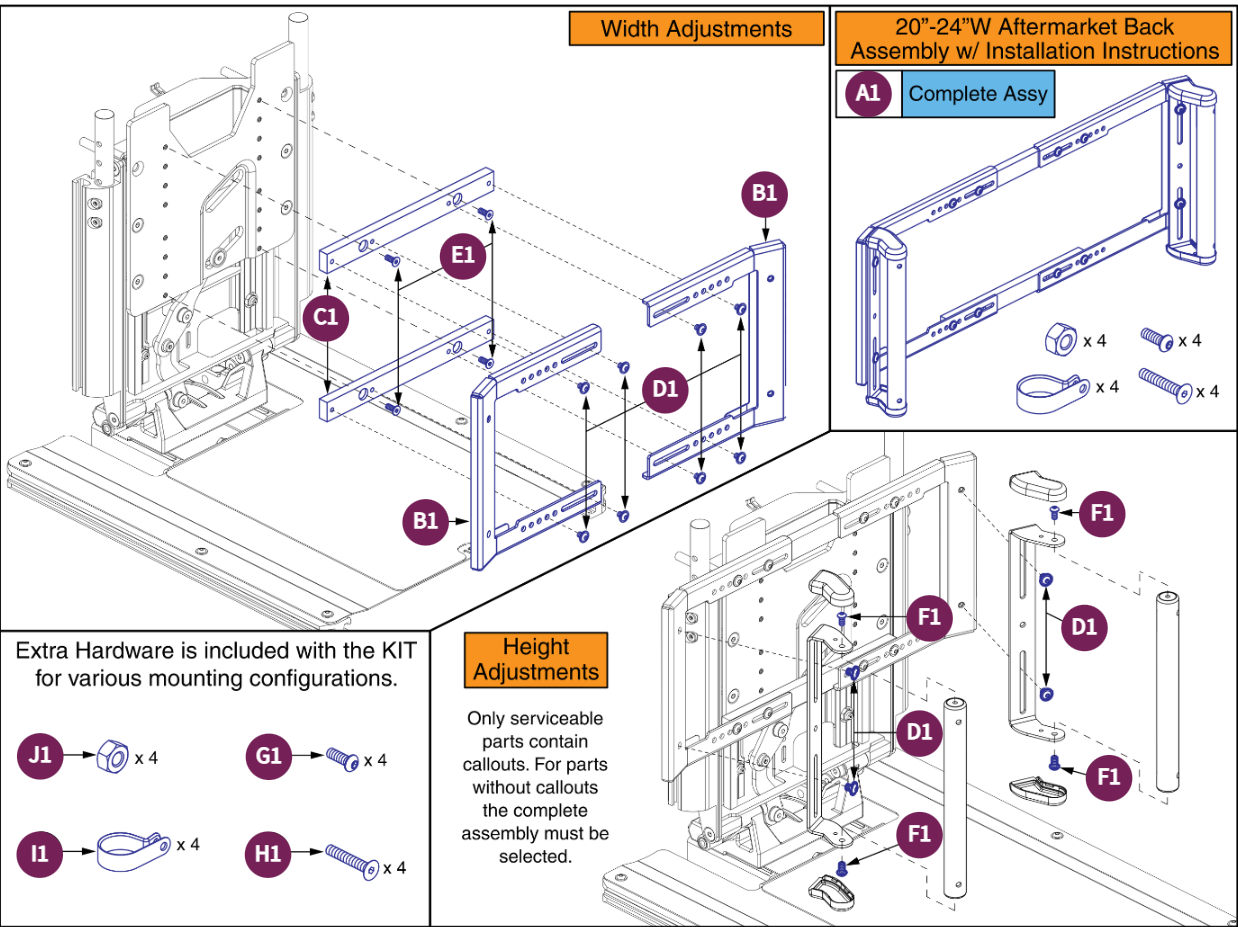 Width Adjustments

E1

C1

B1

D1

B1

20"-24"W Aftermarket Back Assembly w/ Installation Instructions

A1 Complete Assy

x 4

x 4

x 4

x 4

Extra Hardware is included with the KIT for various mounting configurations.

J1 x 4

G1 x 4

I1 x 4

H1 x 4

Height Adjustments

Only serviceable parts contain callouts. For parts without callouts the complete assembly must be selected.

F1

F1

D1

D1

F1

F1