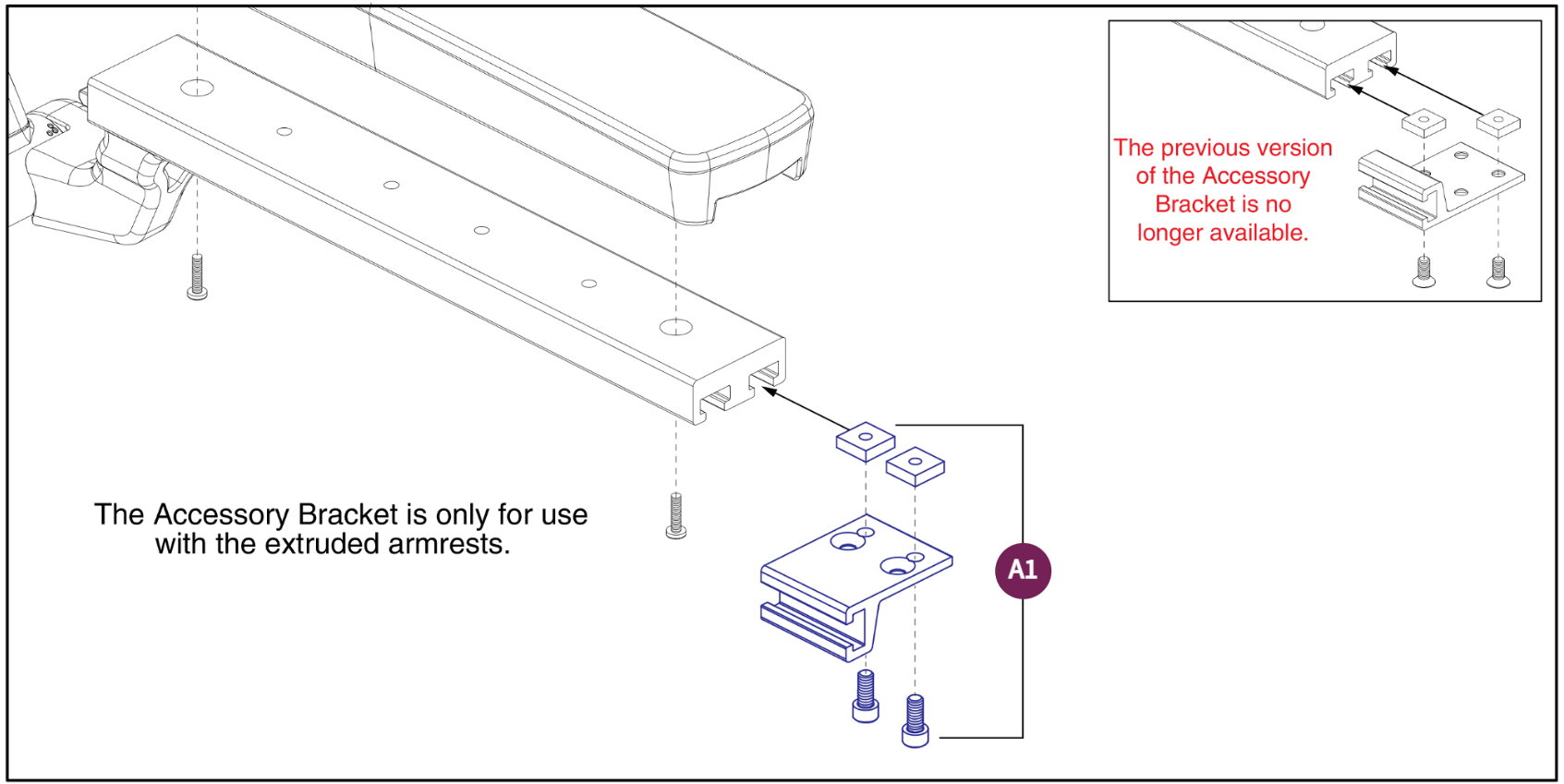 The previous version of the Accessory Bracket is no longer available.

The Accessory Bracket is only for use with the extruded armrests.

A1