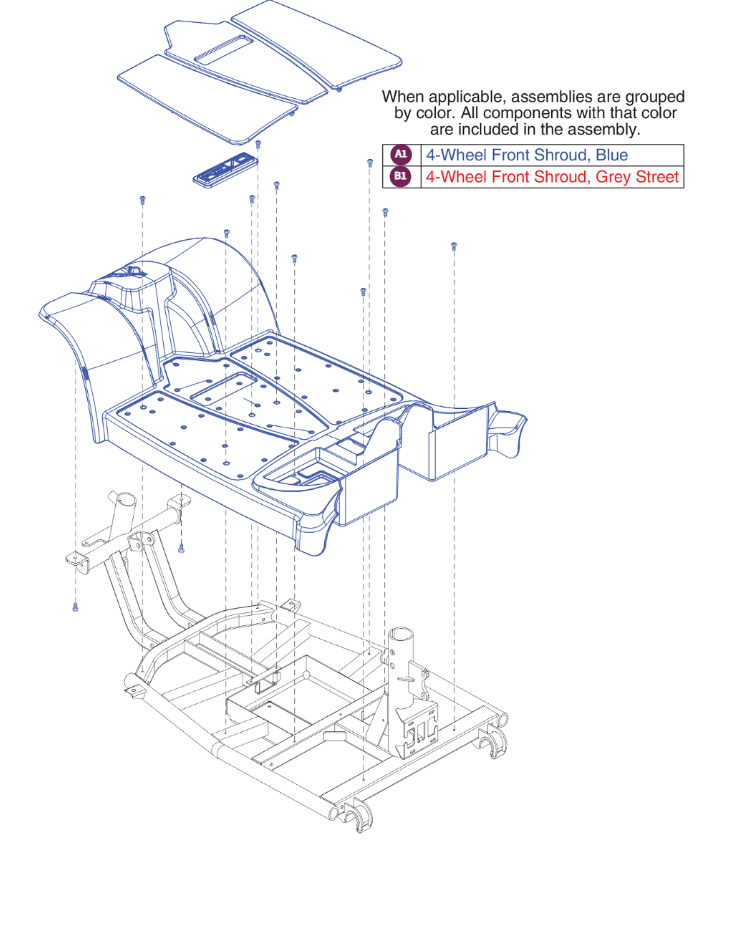 When applicable, assemblies are grouped by color. All components with that color are included in the assembly.

| A1 | 4-Wheel Front Shroud, Blue |
|---|---|
| B1 | 4-Wheel Front Shroud, Grey Street |