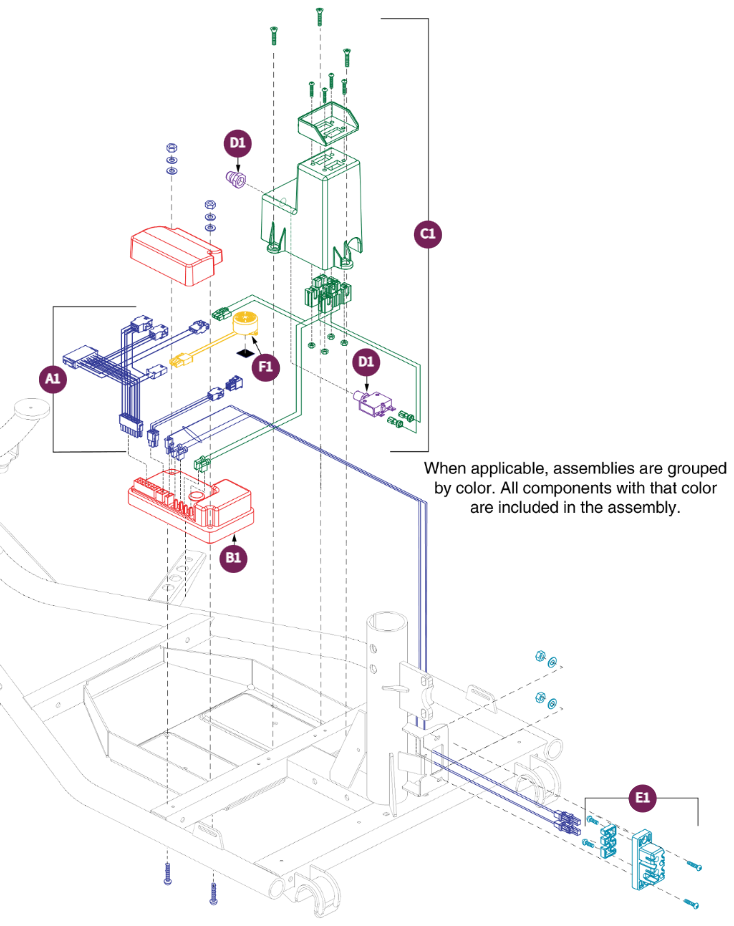 D1

C1

A1

F1

D1

When applicable, assemblies are grouped by color. All components with that color are included in the assembly.

B1

E1