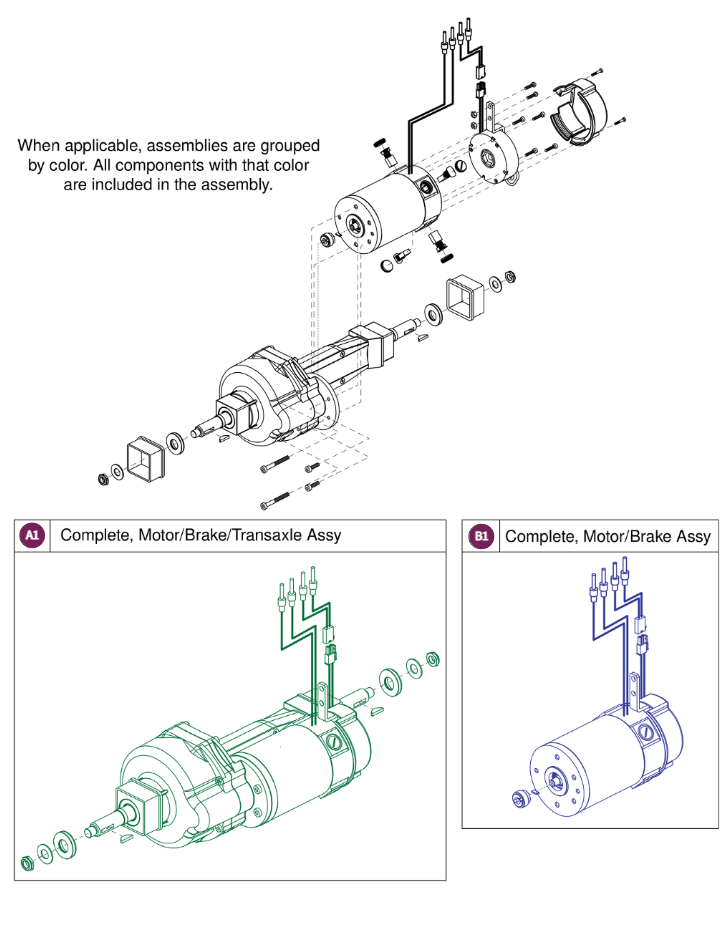 When applicable, assemblies are grouped by color. All components with that color are included in the assembly.

A1 Complete, Motor/Brake/Transaxle Assy

B1 Complete, Motor/Brake Assy