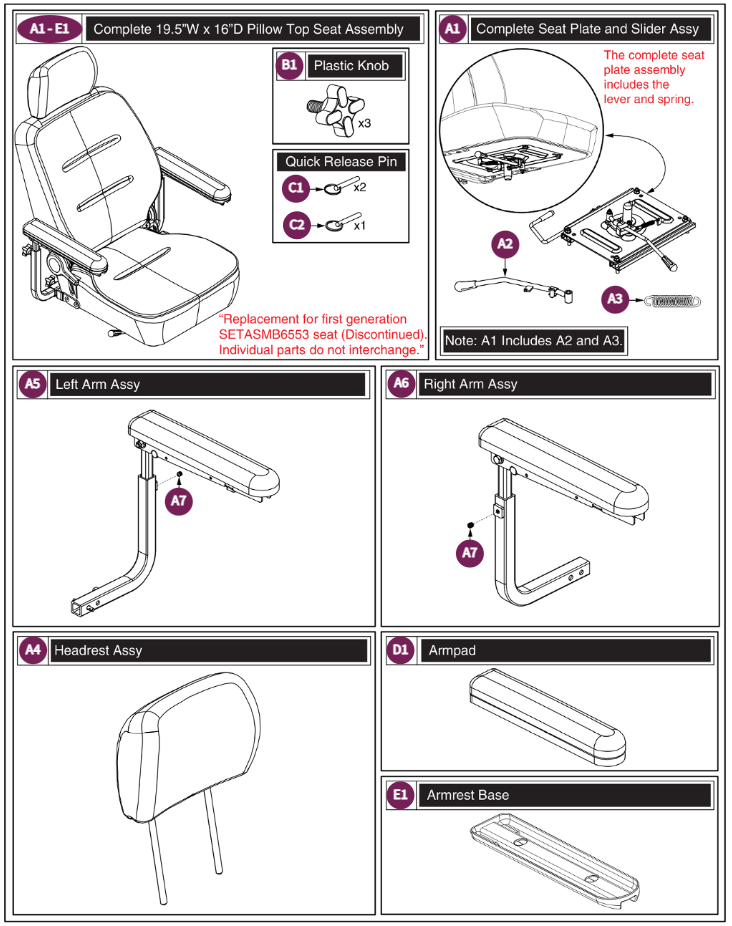 A1 - E1 Complete 19.5"W x 16"D Pillow Top Seat Assembly

B1 Plastic Knob

x3

Quick Release Pin

C1 x2

C2 x1

"Replacement for first generation SETASMB6553 seat (Discontinued). Individual parts do not interchange."

A1 Complete Seat Plate and Slider Assy

The complete seat plate assembly includes the lever and spring.

A2

A3

Note: A1 Includes A2 and A3.

A5 Left Arm Assy

A7

A6 Right Arm Assy

A7

A4 Headrest Assy

D1 Armpad

E1 Armrest Base