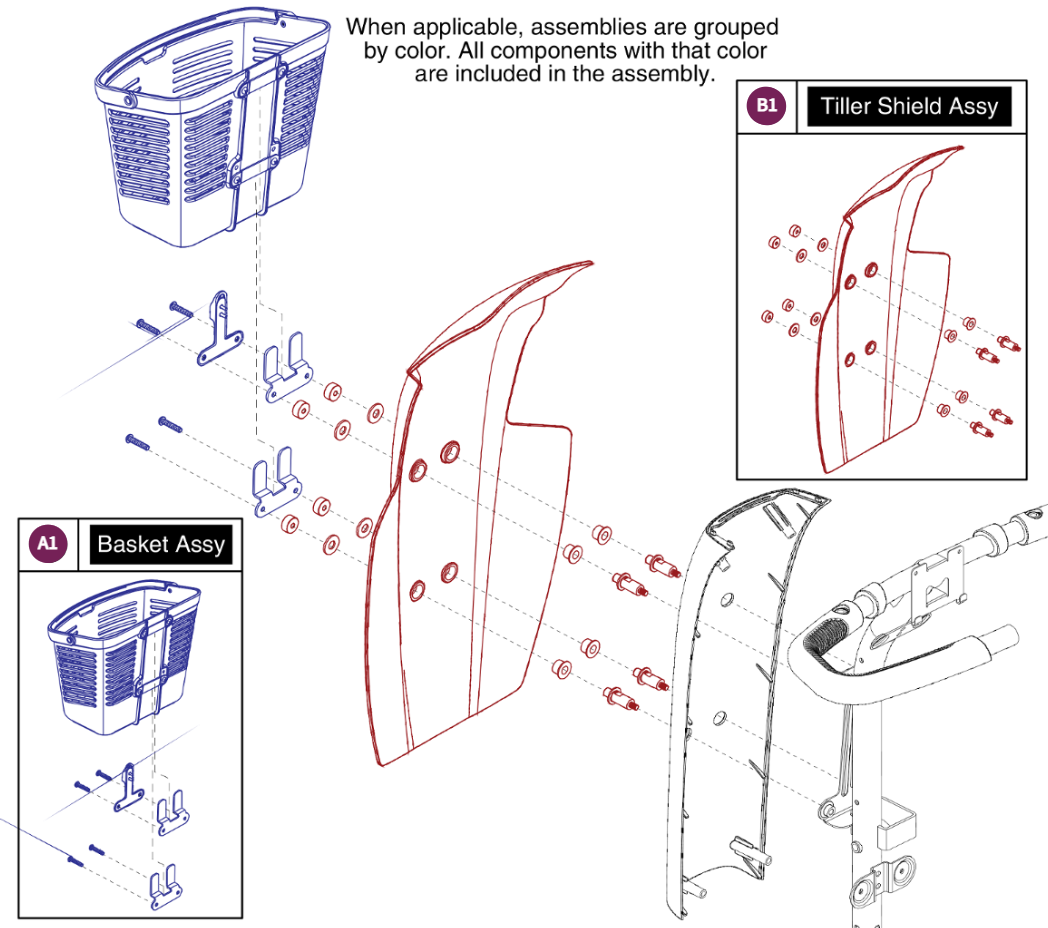 When applicable, assemblies are grouped by color. All components with that color are included in the assembly.

B1 Tiller Shield Assy

A1 Basket Assy