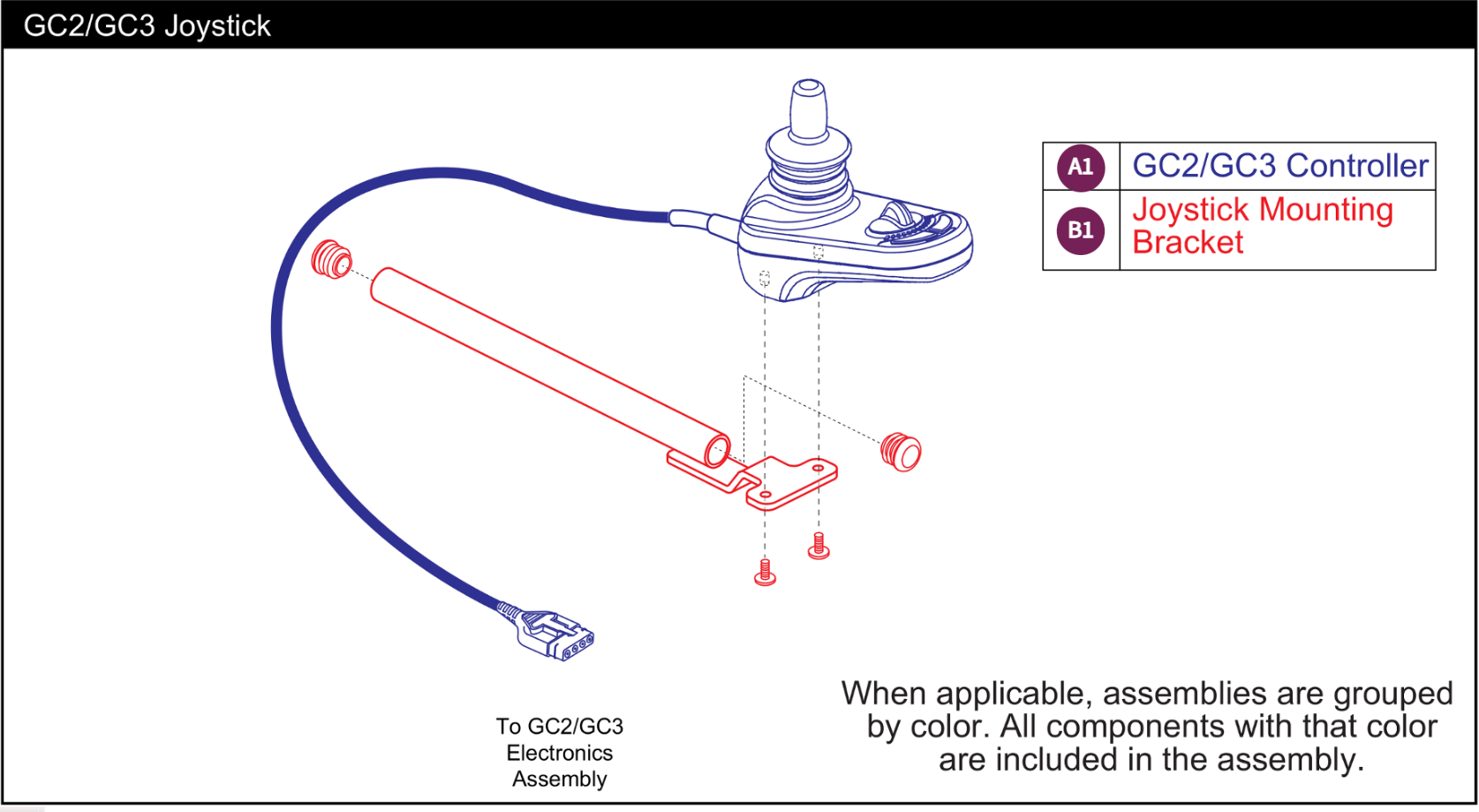 GC2/GC3 Joystick

| A1 | GC2/GC3 Controller |
|---|---|
| B1 | Joystick Mounting Bracket |

To GC2/GC3 Electronics Assembly

When applicable, assemblies are grouped by color. All components with that color are included in the assembly.