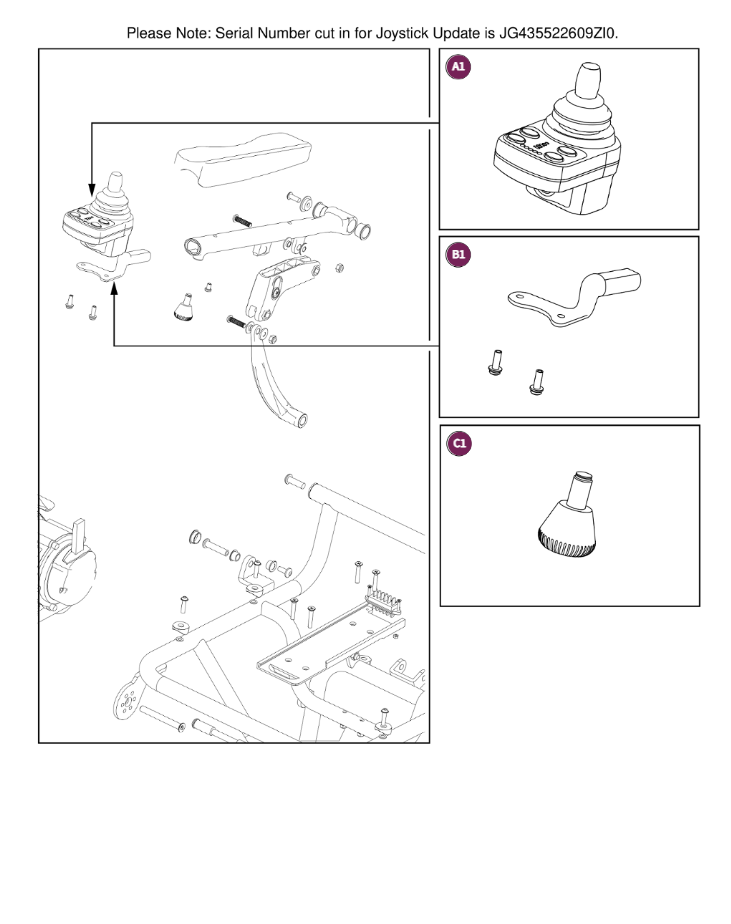 Please Note: Serial Number cut in for Joystick Update is JG435522609ZI0.

A1

B1

C1