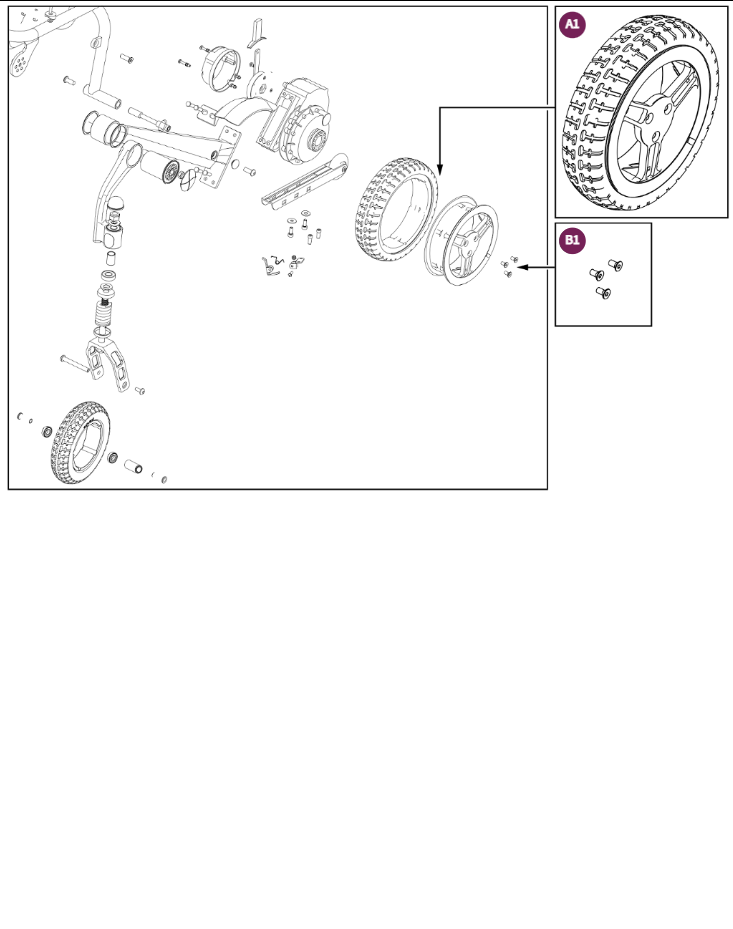 A1

B1