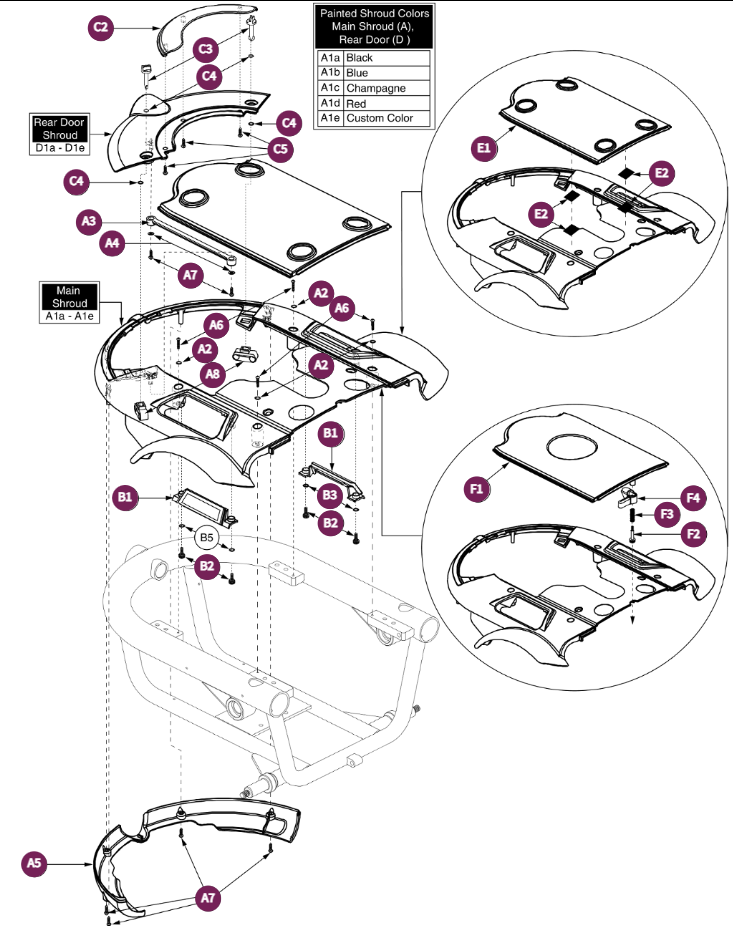 Painted Shroud Colors
Main Shroud (A),
Rear Door (D )

| A1a | Black |
|---|---|
| A1b | Blue |
| A1c | Champagne |
| A1d | Red |
| A1e | Custom Color |

C2
C3
C4
Rear Door Shroud
D1a - D1e
C4
C5
C4
A3
A4
A7
Main Shroud
A1a - A1e
A2
A6
A6
A2
A8
A2
B1
B1
B3
B2
B5
B2
A5
A7
E1
E2
E2
F1
F4
F3
F2