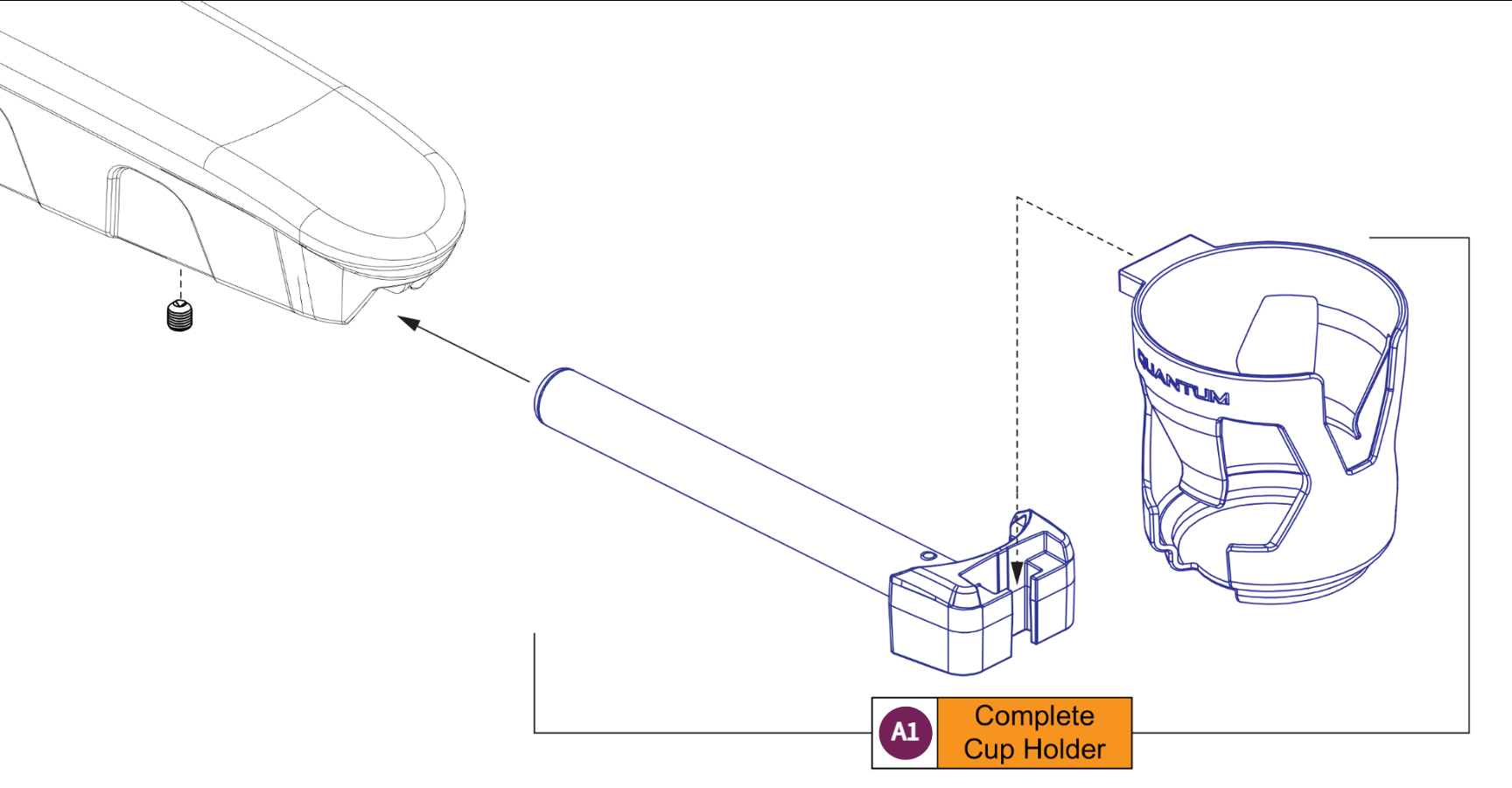 QUANTUM

A1 Complete Cup Holder