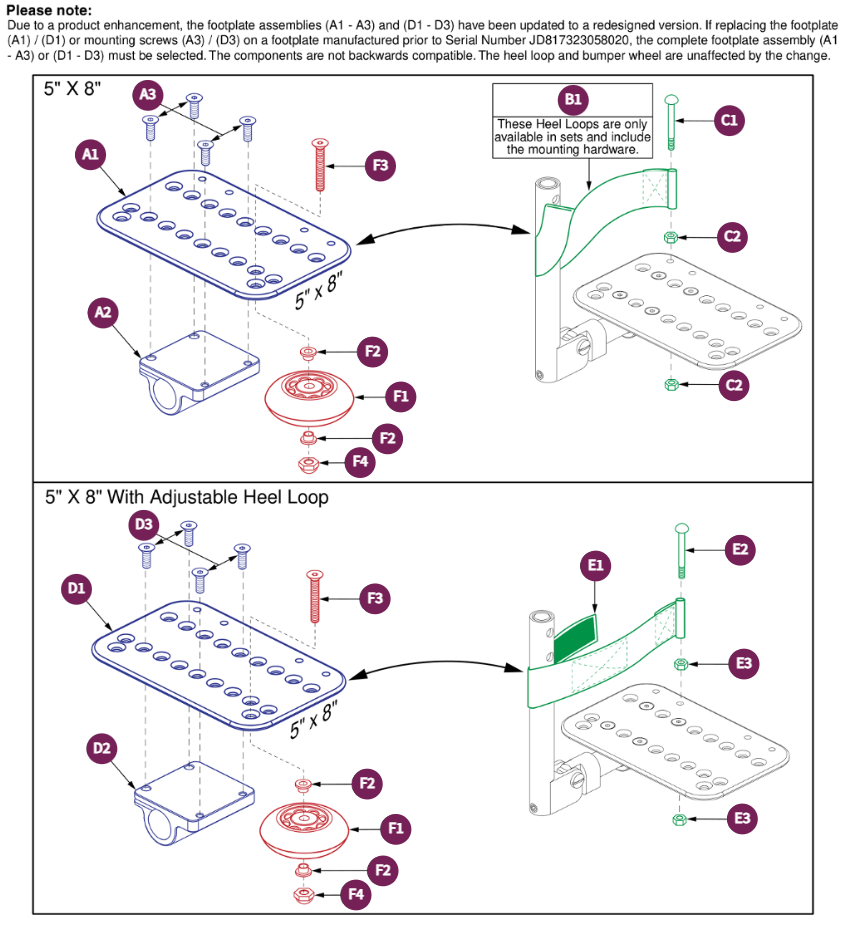 Please note:
Due to a product enhancement, the footplate assemblies (A1 - A3) and (D1 - D3) have been updated to a redesigned version. If replacing the footplate (A1) / (D1) or mounting screws (A3) / (D3) on a footplate manufactured prior to Serial Number JD817323058020, the complete footplate assembly (A1 - A3) or (D1 - D3) must be selected. The components are not backwards compatible. The heel loop and bumper wheel are unaffected by the change.

5" X 8"

A3
A1
F3
5" x 8"
A2
F2
F1
F2
F4
B1
These Heel Loops are only available in sets and include the mounting hardware.
C1
C2
C2

5" X 8" With Adjustable Heel Loop

D3
D1
F3
5" x 8"
D2
F2
F1
F2
F4
E1
E2
E3
E3