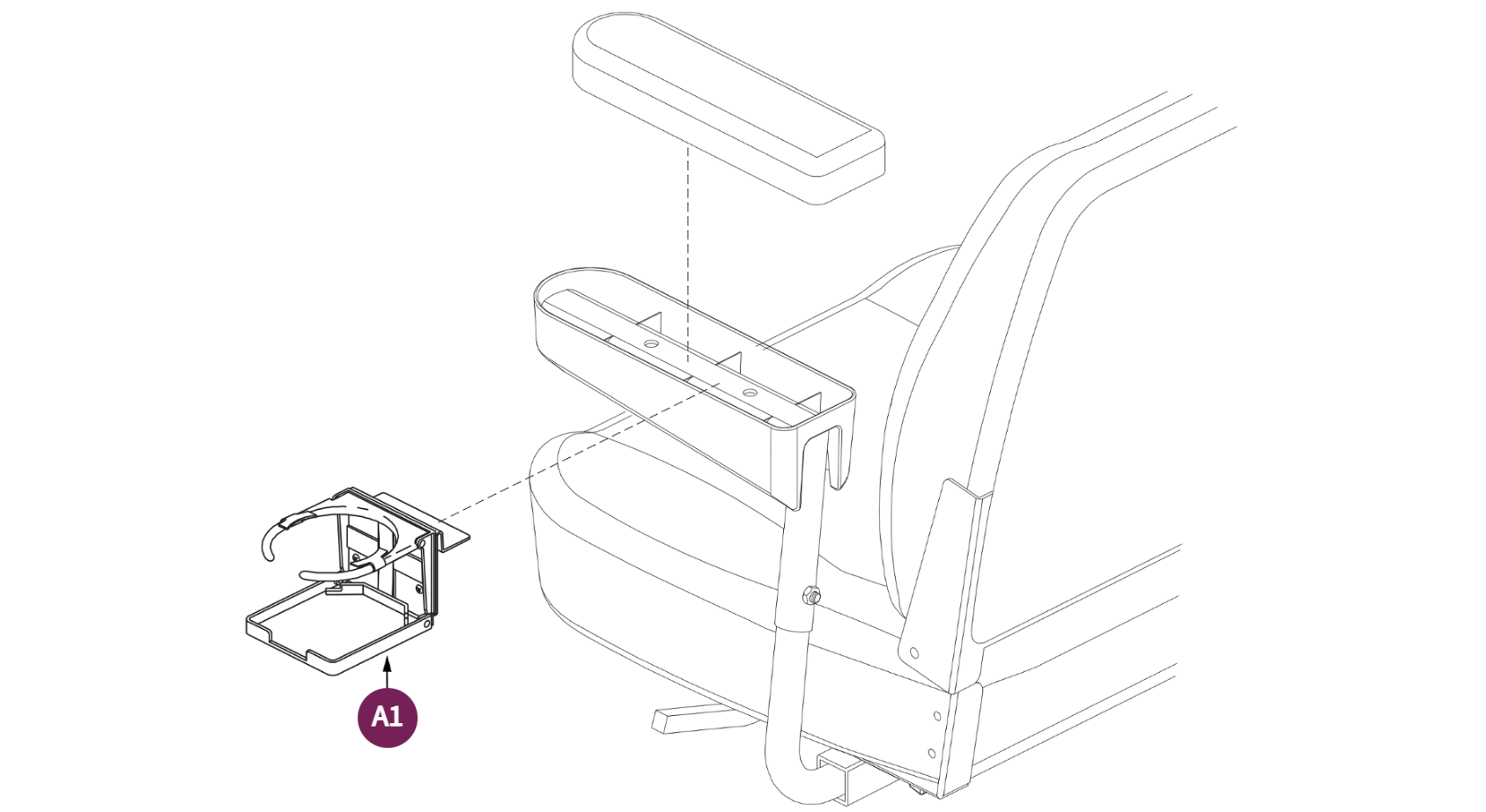 A1