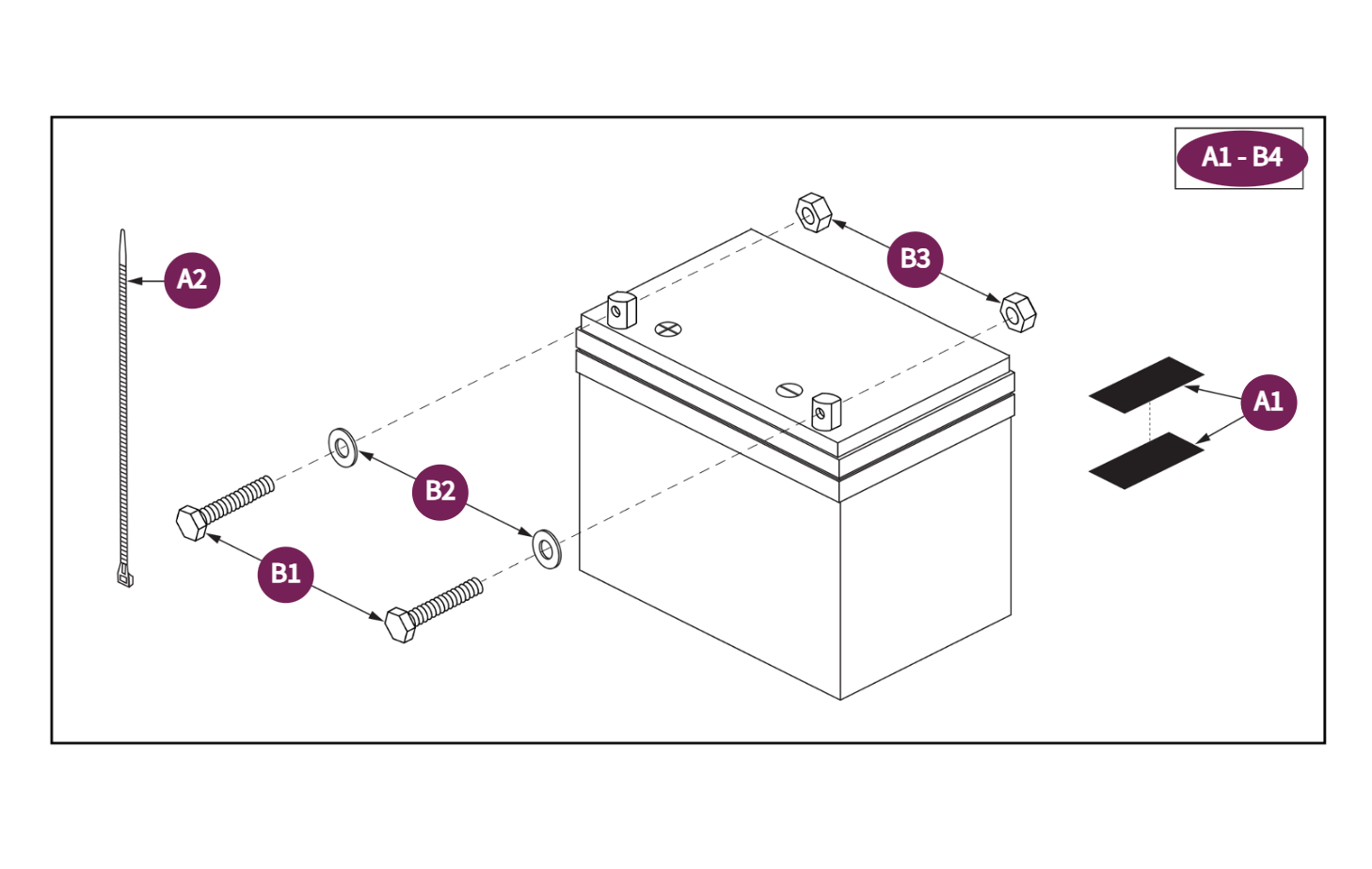 A1 - B4

A2

B3

A1

B2

B1