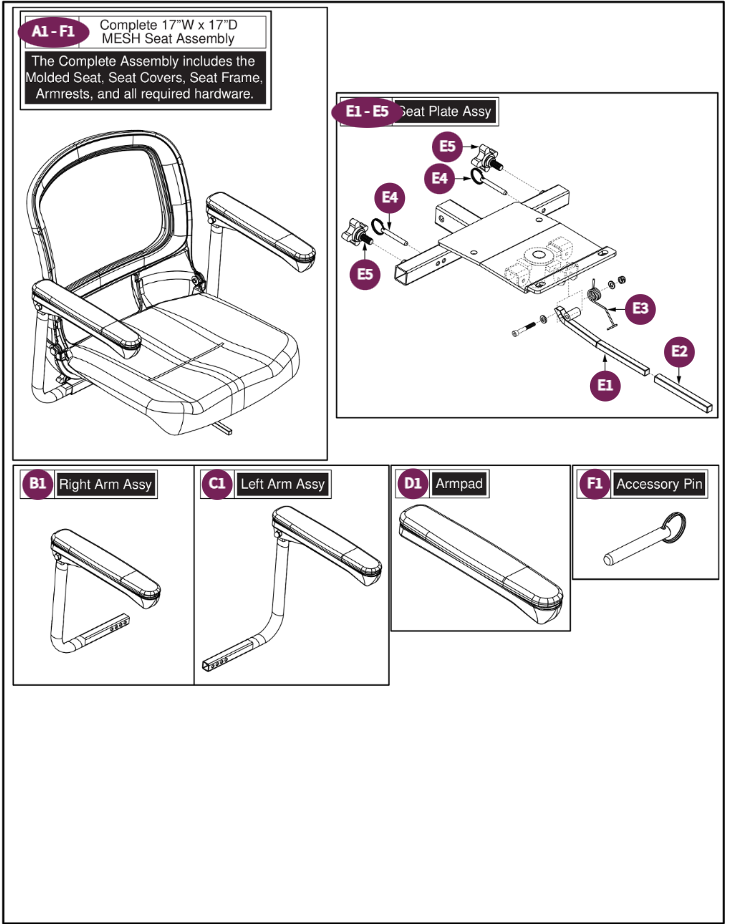 A1 - F1 Complete 17"W x 17"D MESH Seat Assembly

The Complete Assembly includes the Molded Seat, Seat Covers, Seat Frame, Armrests, and all required hardware.

E1 - E5 Seat Plate Assy

E5

E4

E4

E5

E3

E2

E1

B1 Right Arm Assy

C1 Left Arm Assy

D1 Armpad

F1 Accessory Pin