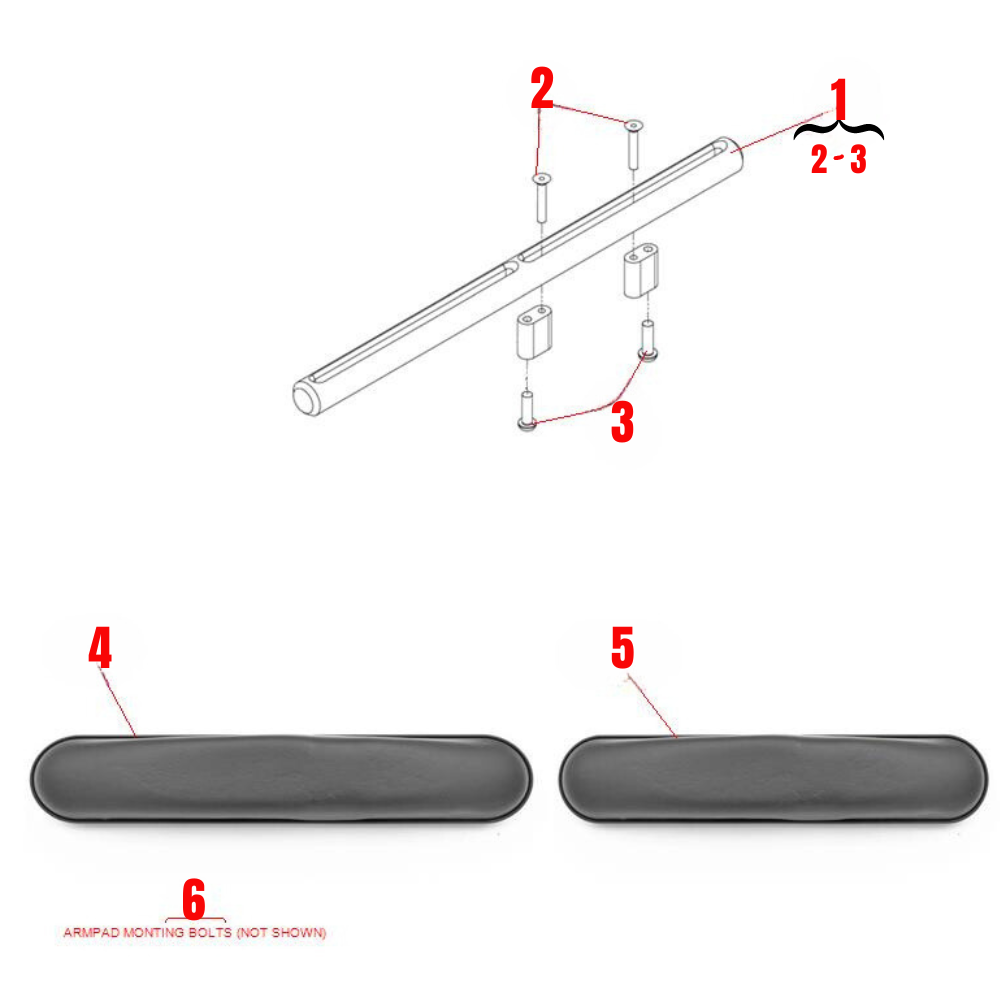 2

1

2 - 3

3

4

5

6

ARMPAD MONTING BOLTS (NOT SHOWN)