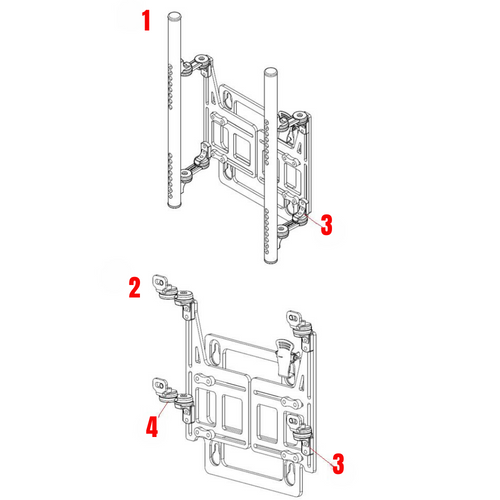 1

3

2

4

3