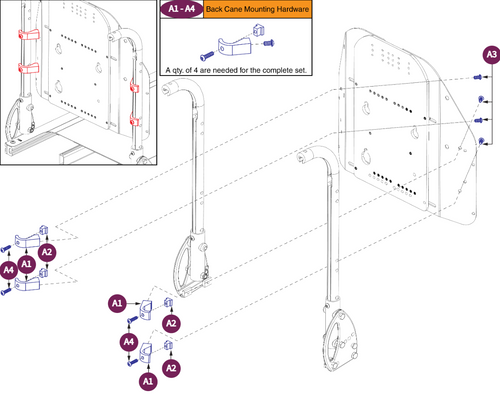 A1 - A4 Back Cane Mounting Hardware

A qty. of 4 are needed for the complete set.

A3

A2

A4

A1

A1

A2

A4

A2

A1