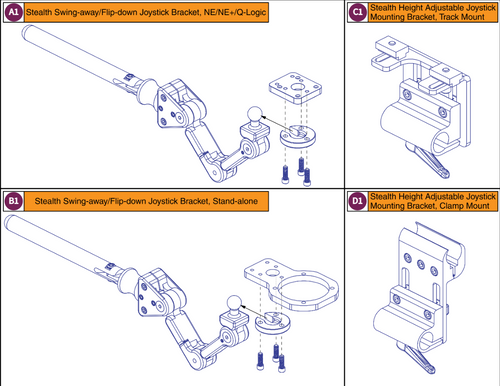 A1 Stealth Swing-away/Flip-down Joystick Bracket, NE/NE+/Q-Logic

C1 Stealth Height Adjustable Joystick Mounting Bracket, Track Mount

B1 Stealth Swing-away/Flip-down Joystick Bracket, Stand-alone

D1 Stealth Height Adjustable Joystick Mounting Bracket, Clamp Mount