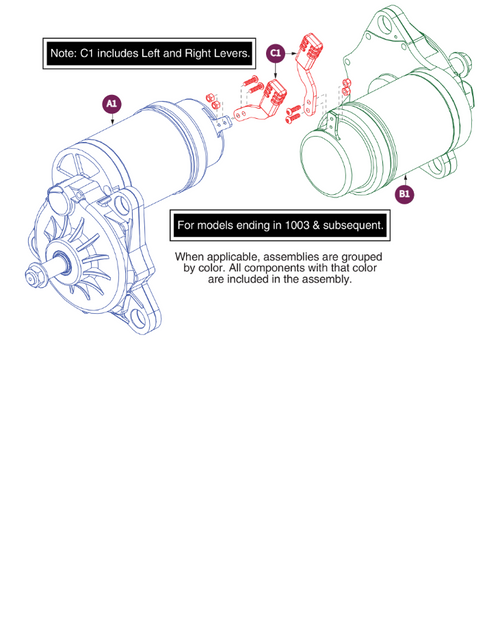 Note: C1 includes Left and Right Levers.

C1

A1

B1

For models ending in 1003 & subsequent.

When applicable, assemblies are grouped by color. All components with that color are included in the assembly.