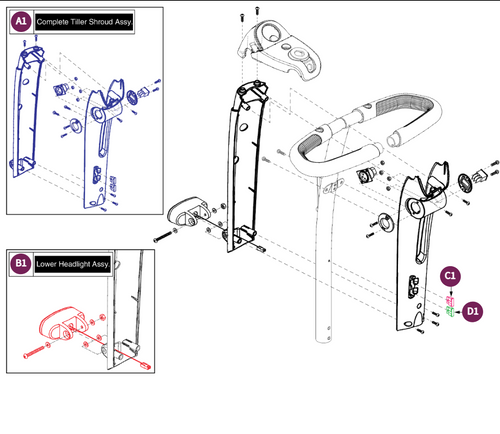 A1 Complete Tiller Shroud Assy.

B1 Lower Headlight Assy.

C1

D1