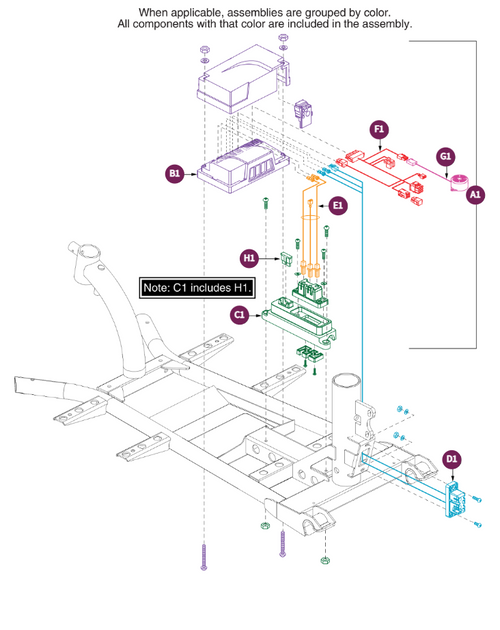 When applicable, assemblies are grouped by color.
All components with that color are included in the assembly.

F1

G1

B1

A1

E1

H1

Note: C1 includes H1.

C1

D1