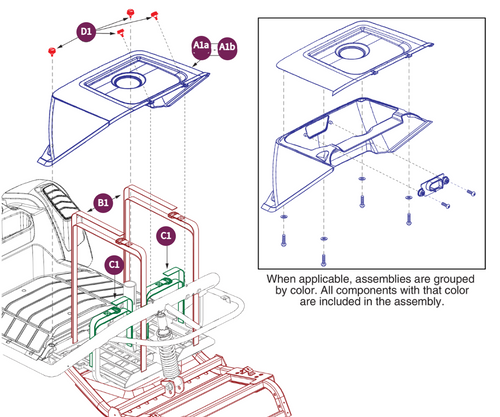 D1

A1a

A1b

B1

C1

C1

When applicable, assemblies are grouped by color. All components with that color are included in the assembly.