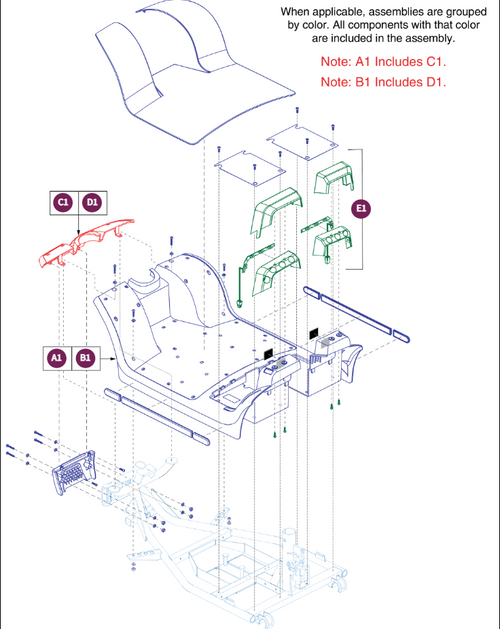 When applicable, assemblies are grouped by color. All components with that color are included in the assembly.

Note: A1 Includes C1.

Note: B1 Includes D1.

C1 D1

E1

A1 B1