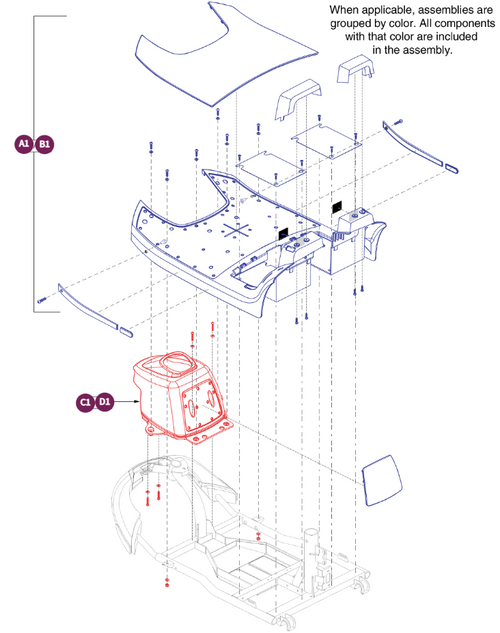 When applicable, assemblies are grouped by color. All components with that color are included in the assembly.

A1 B1

C1 D1