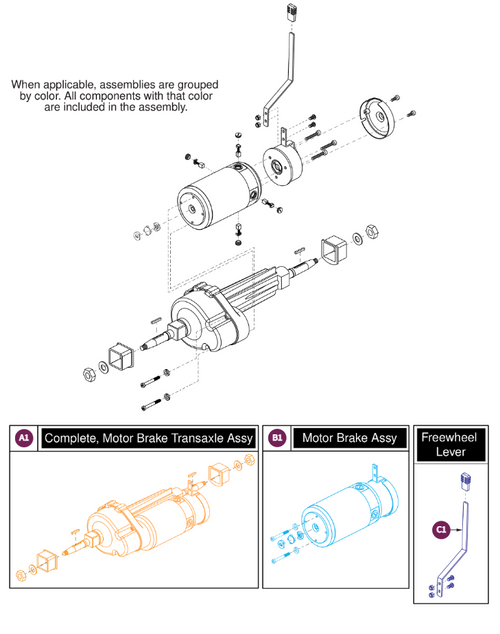 When applicable, assemblies are grouped by color. All components with that color are included in the assembly.

A1 Complete, Motor Brake Transaxle Assy

B1 Motor Brake Assy

Freewheel Lever

C1